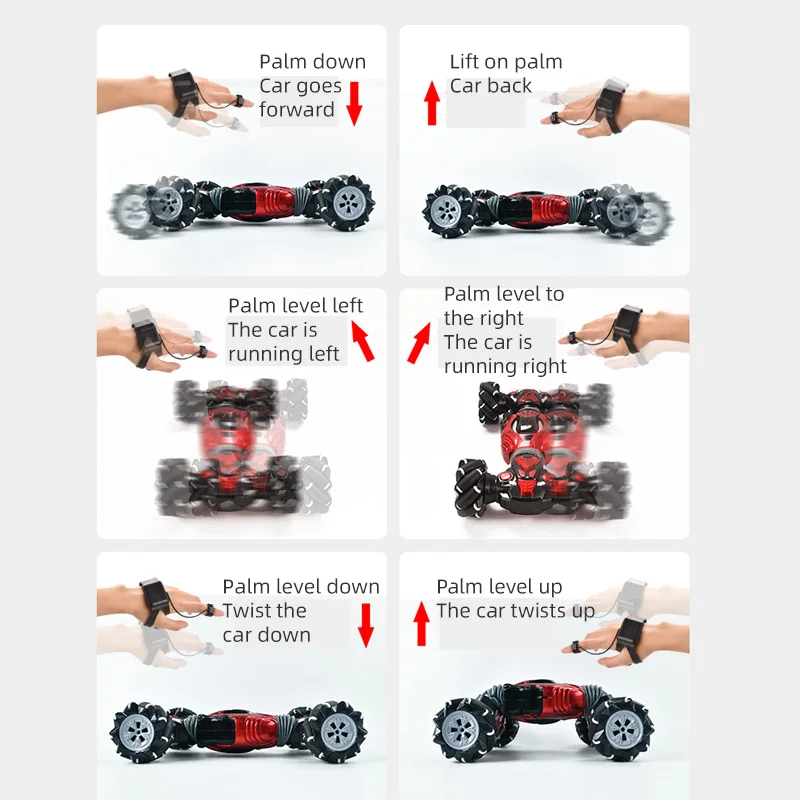 Palm down
Car goes
forward

Lift on palm
Car back

Palm level left
The car is
running left

Palm level to
the right
The car is
running right

Palm level down
Twist the
car down

Palm level up
The car twists up