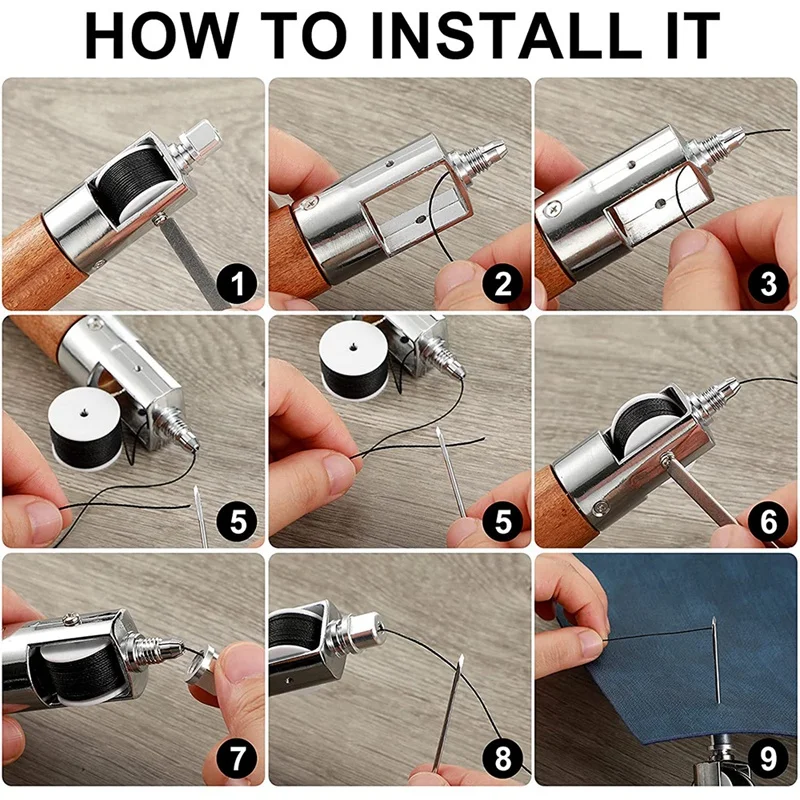 HOW TO INSTALL IT

1

2

3

5

5

6

7

8

9