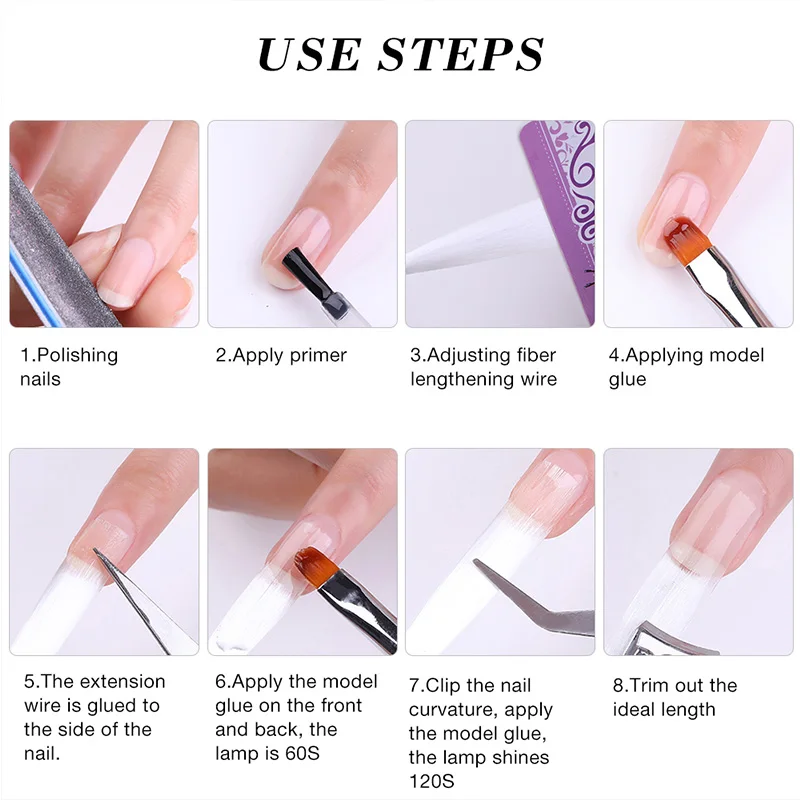 USE STEPS

1.Polishing nails

2.Apply primer

3.Adjusting fiber lengthening wire

4.Applying model glue

5.The extension wire is glued to the side of the nail.

6.Apply the model glue on the front and back, the lamp is 60S

7.Clip the nail curvature, apply the model glue, the lamp shines 120S

8.Trim out the ideal length