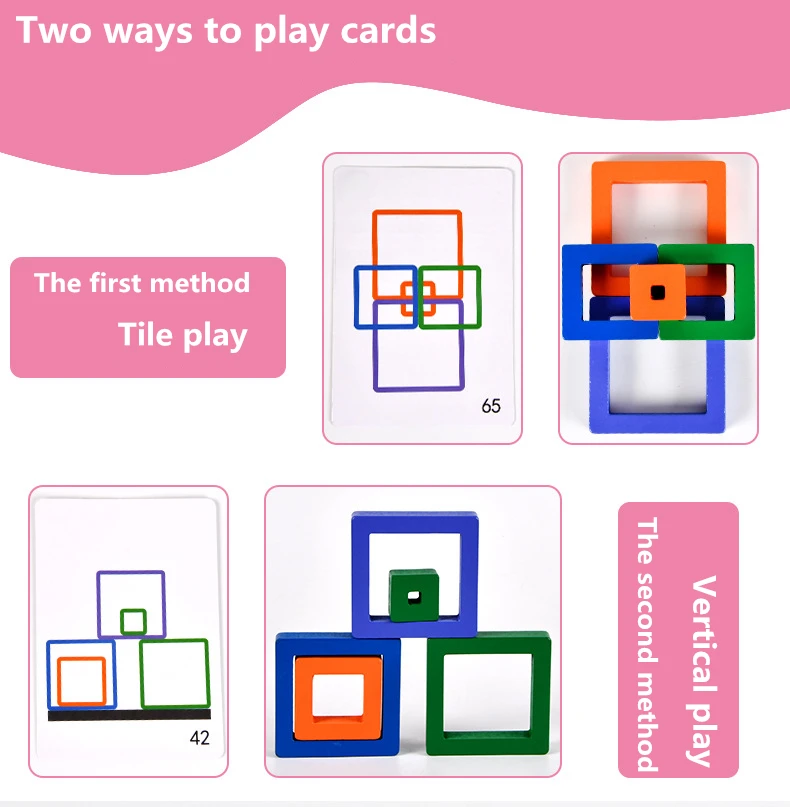 Two ways to play cards

The first method

Tile play

65

42

The second method

Vertical play