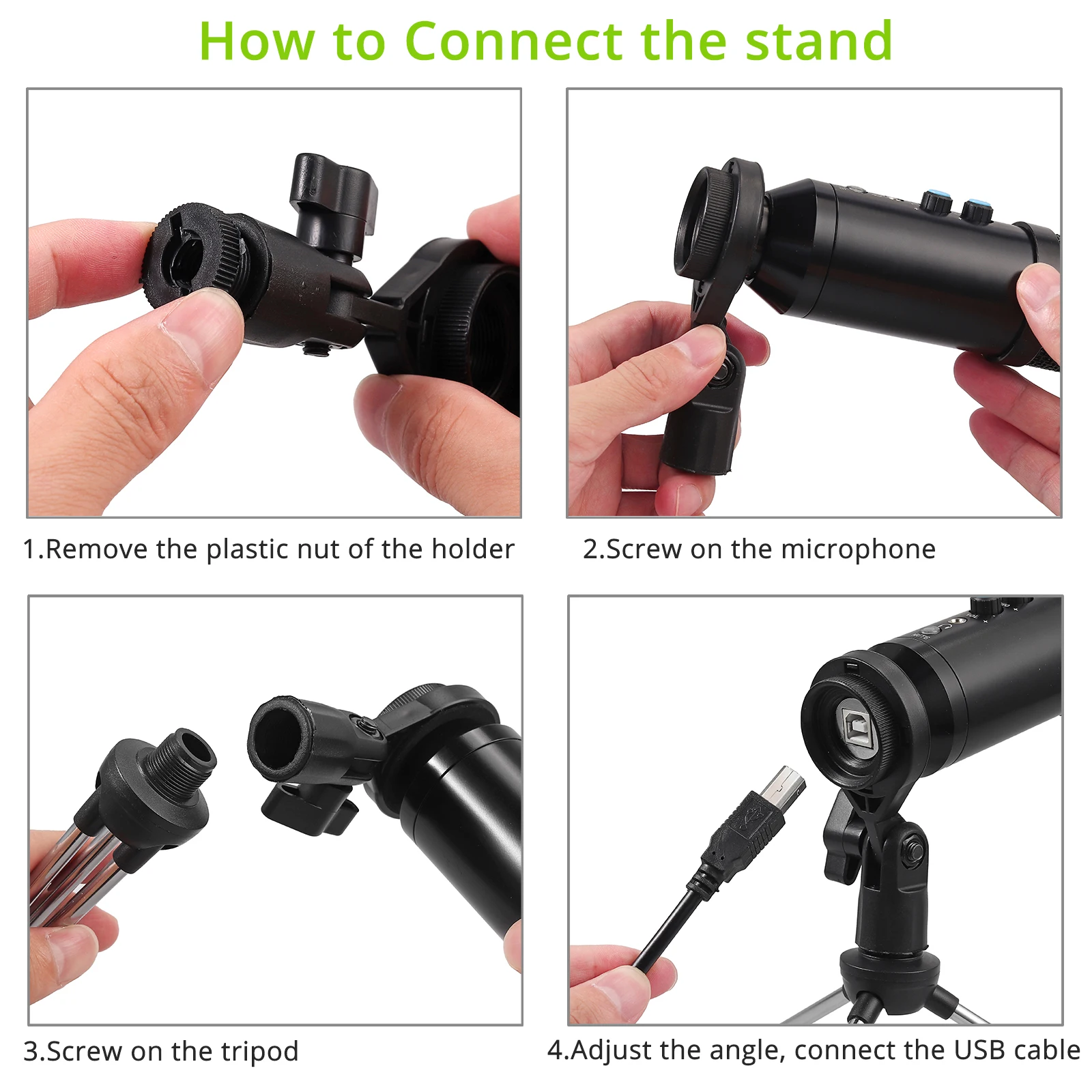 How to Connect the stand

1.Remove the plastic nut of the holder

2.Screw on the microphone

3.Screw on the tripod

4.Adjust the angle, connect the USB cable