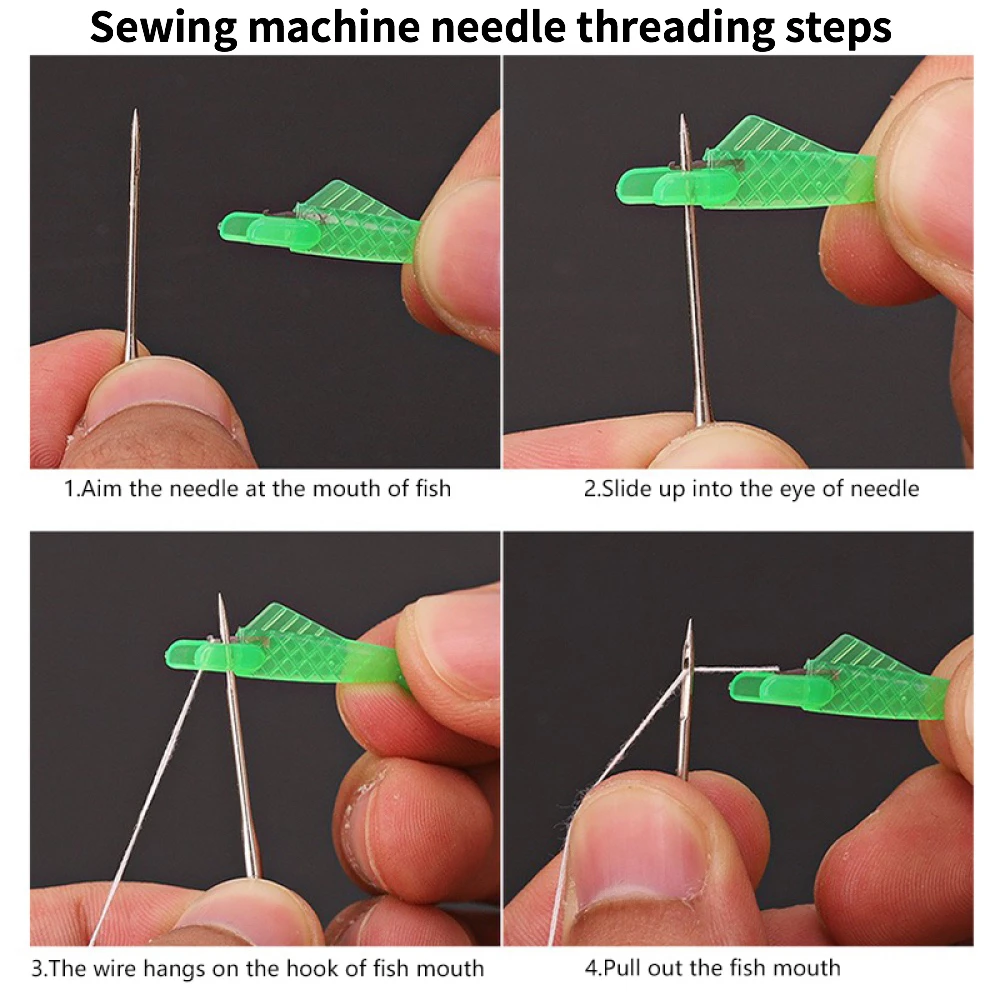 Sewing machine needle threading steps

1.Aim the needle at the mouth of fish

2.Slide up into the eye of needle

3.The wire hangs on the hook of fish mouth

4.Pull out the fish mouth