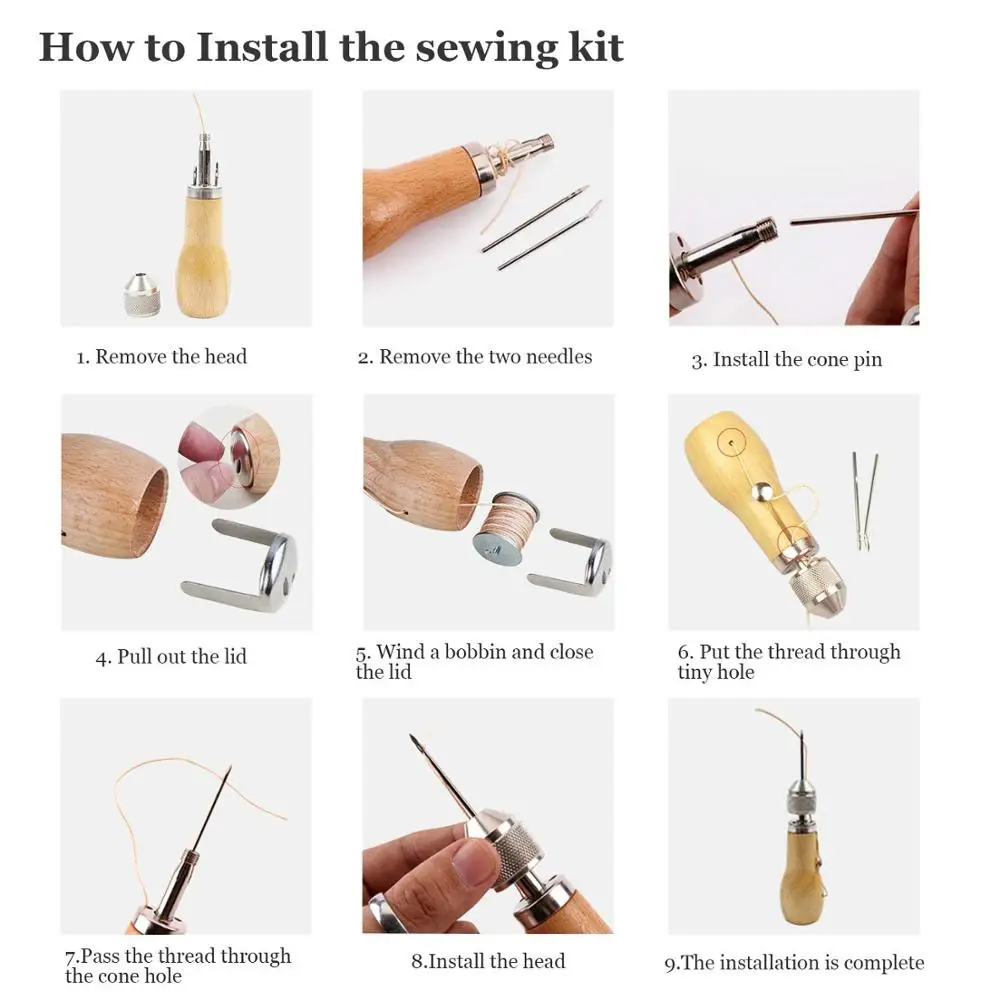 How to Install the sewing kit

1. Remove the head

2. Remove the two needles

3. Install the cone pin

4. Pull out the lid

5. Wind a bobbin and close the lid

6. Put the thread through tiny hole

7.Pass the thread through the cone hole

8.Install the head

9.The installation is complete