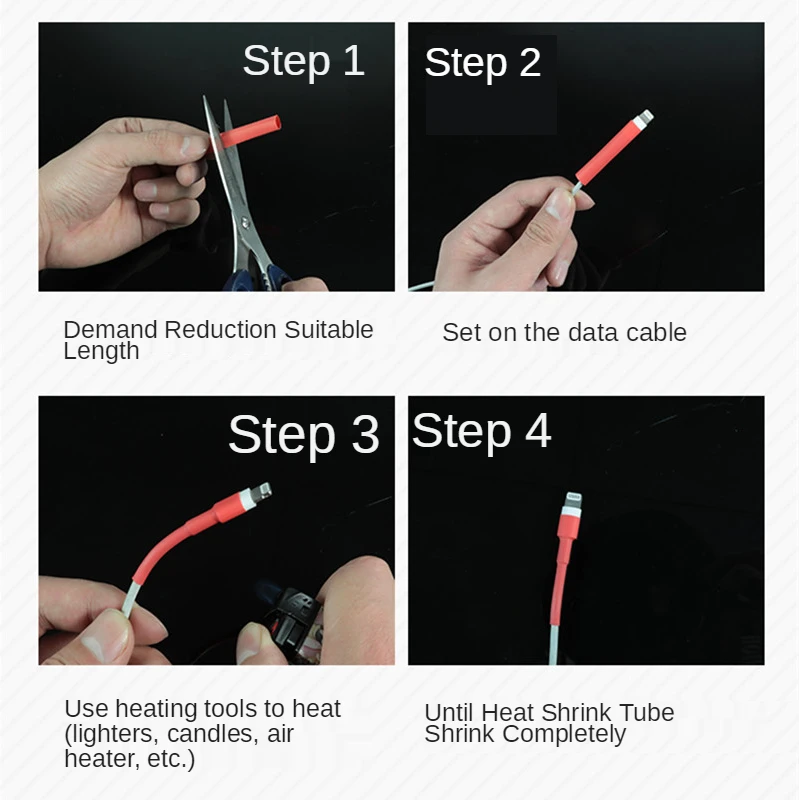 Step 1

Demand Reduction Suitable Length

Step 2

Set on the data cable

Step 3

Use heating tools to heat (lighters, candles, air heater, etc.)

Step 4

Until Heat Shrink Tube Shrink Completely