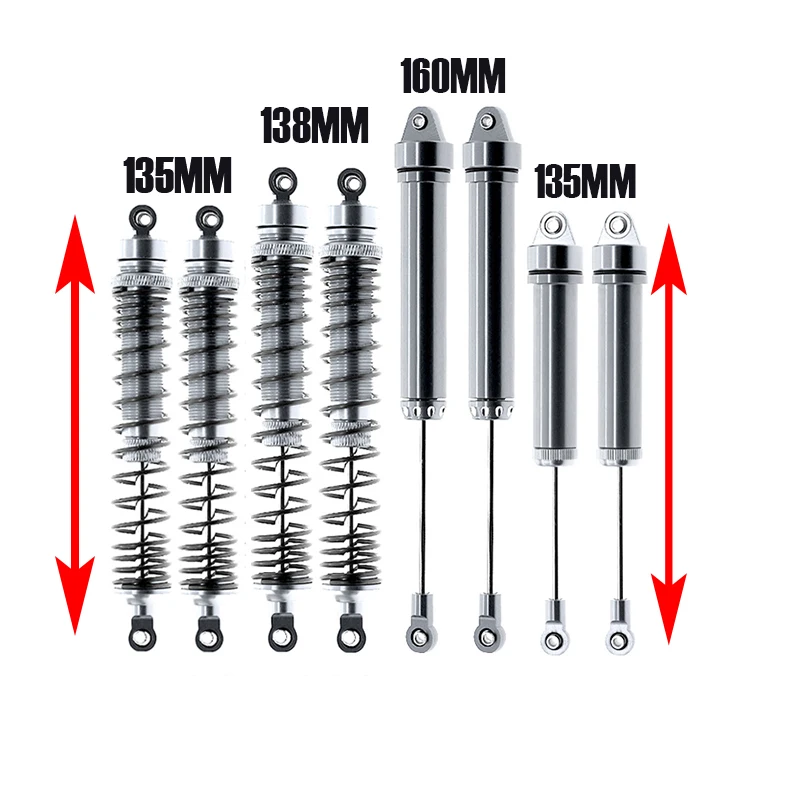 135MM
138MM
160MM
135MM