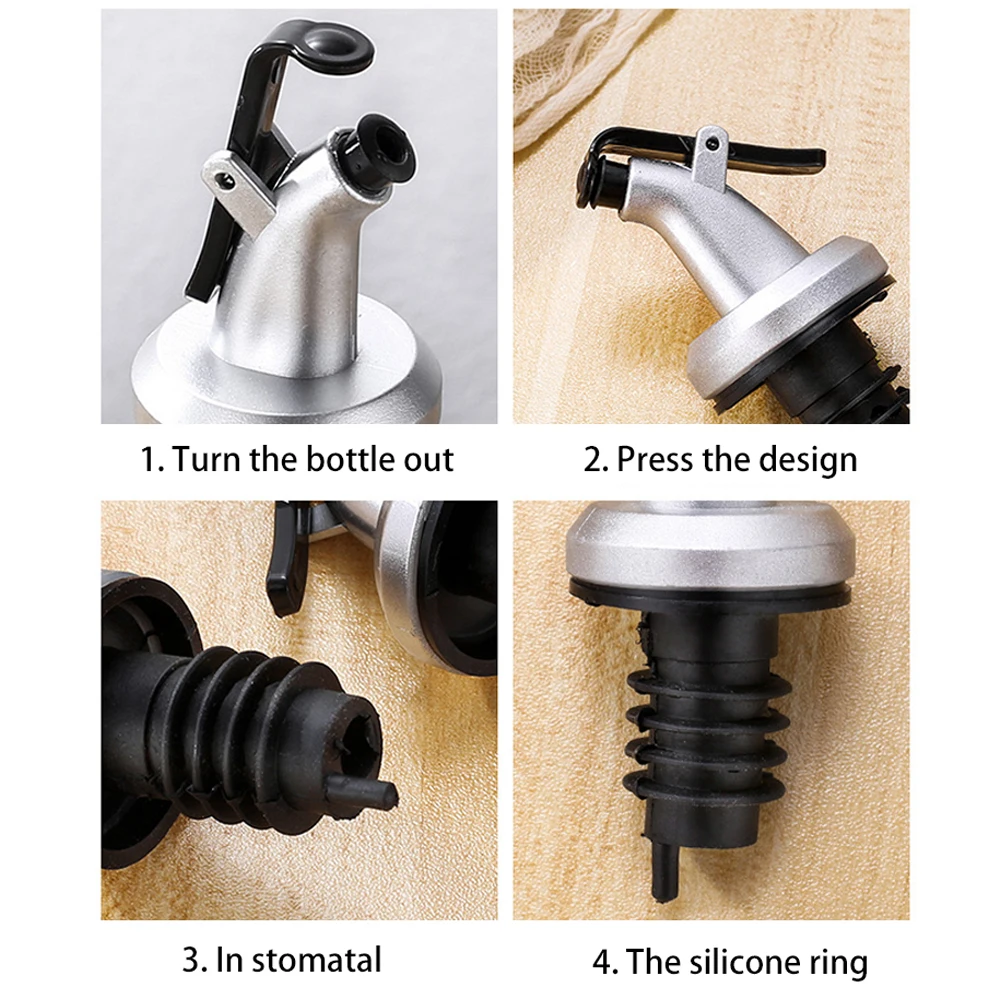 1. Turn the bottle out

2. Press the design

3. In stomatal

4. The silicone ring