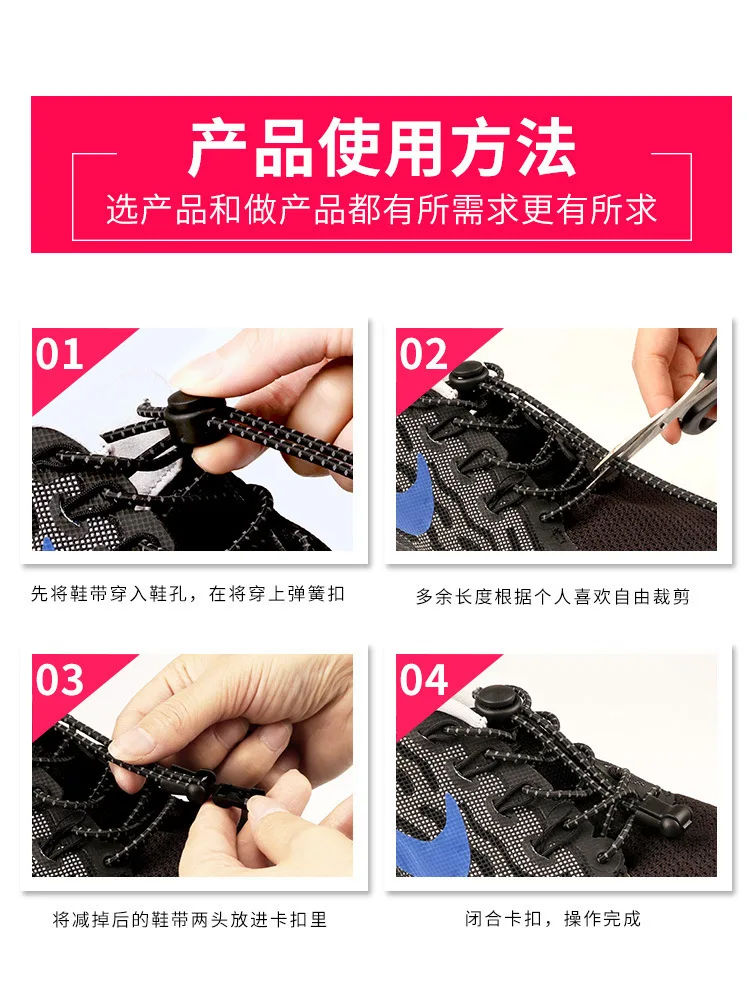 产品使用方法

选产品和做产品都有所需求更有所求

01

先将鞋带穿入鞋孔，在将穿上弹簧扣

02

多余长度根据个人喜欢自由裁剪

03

将减掉后的鞋带两头放进卡扣里

04

闭合卡扣，操作完成