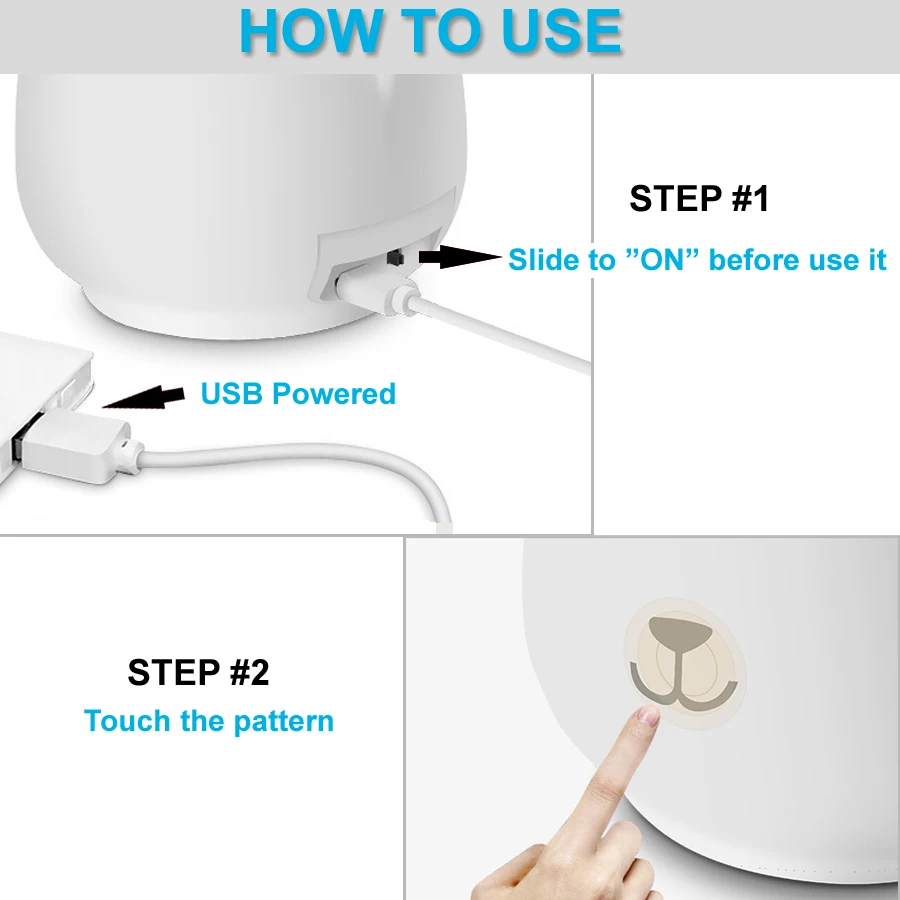 HOW TO USE

STEP #1

Slide to ”ON” before use it

USB Powered

STEP #2

Touch the pattern