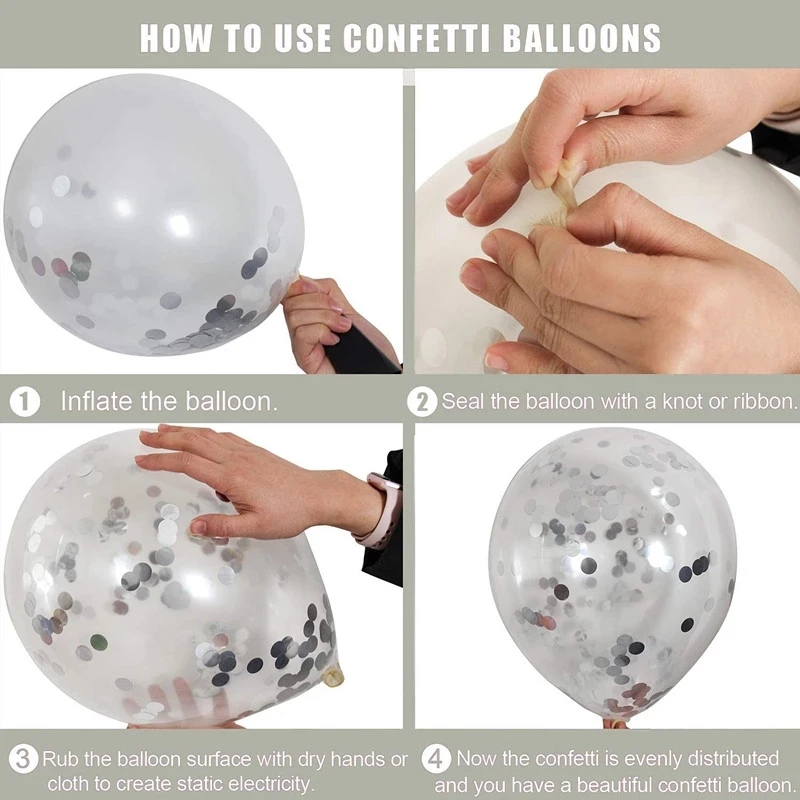 HOW TO USE CONFETTI BALLOONS

1 Inflate the balloon.

2 Seal the balloon with a knot or ribbon.

3 Rub the balloon surface with dry hands or cloth to create static electricity.

4 Now the confetti is evenly distributed and you have a beautiful confetti balloon.