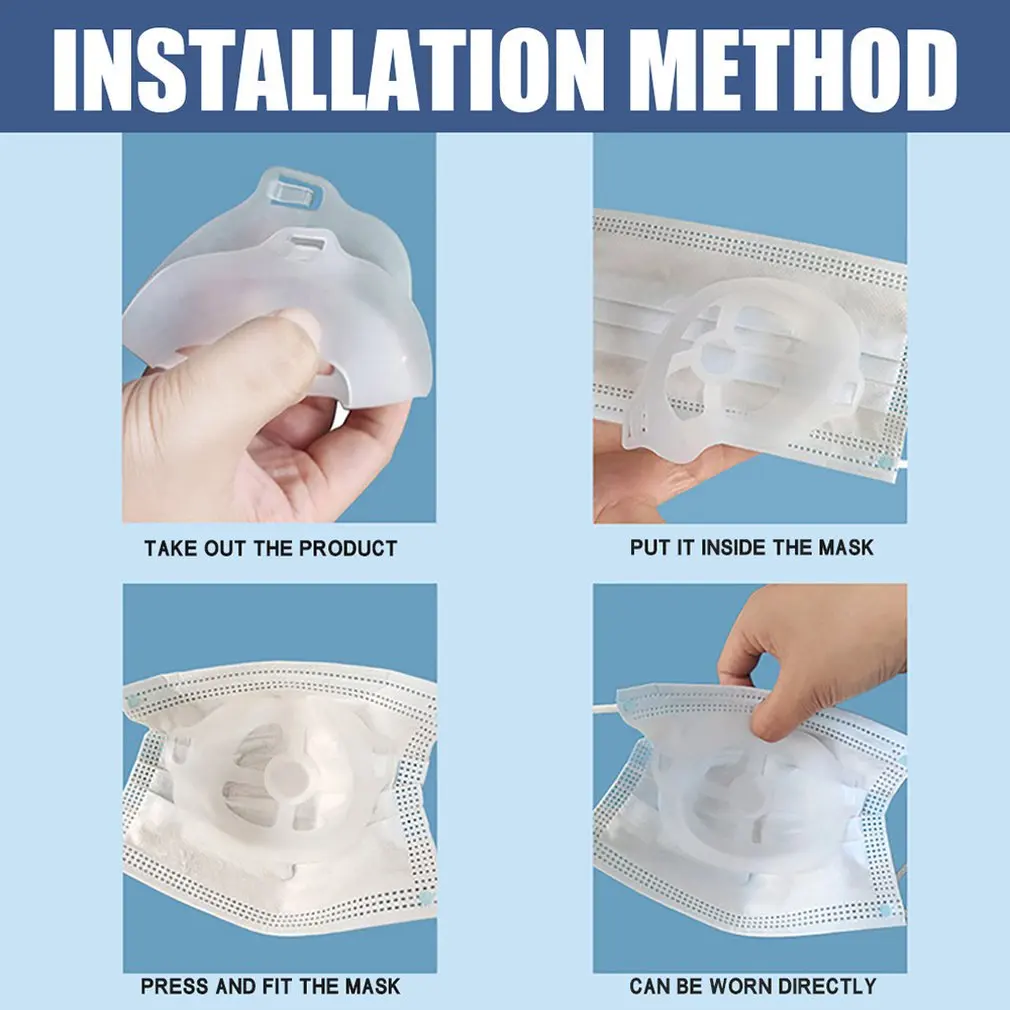 INSTALLATION METHOD

TAKE OUT THE PRODUCT

PUT IT INSIDE THE MASK

PRESS AND FIT THE MASK

CAN BE WORN DIRECTLY