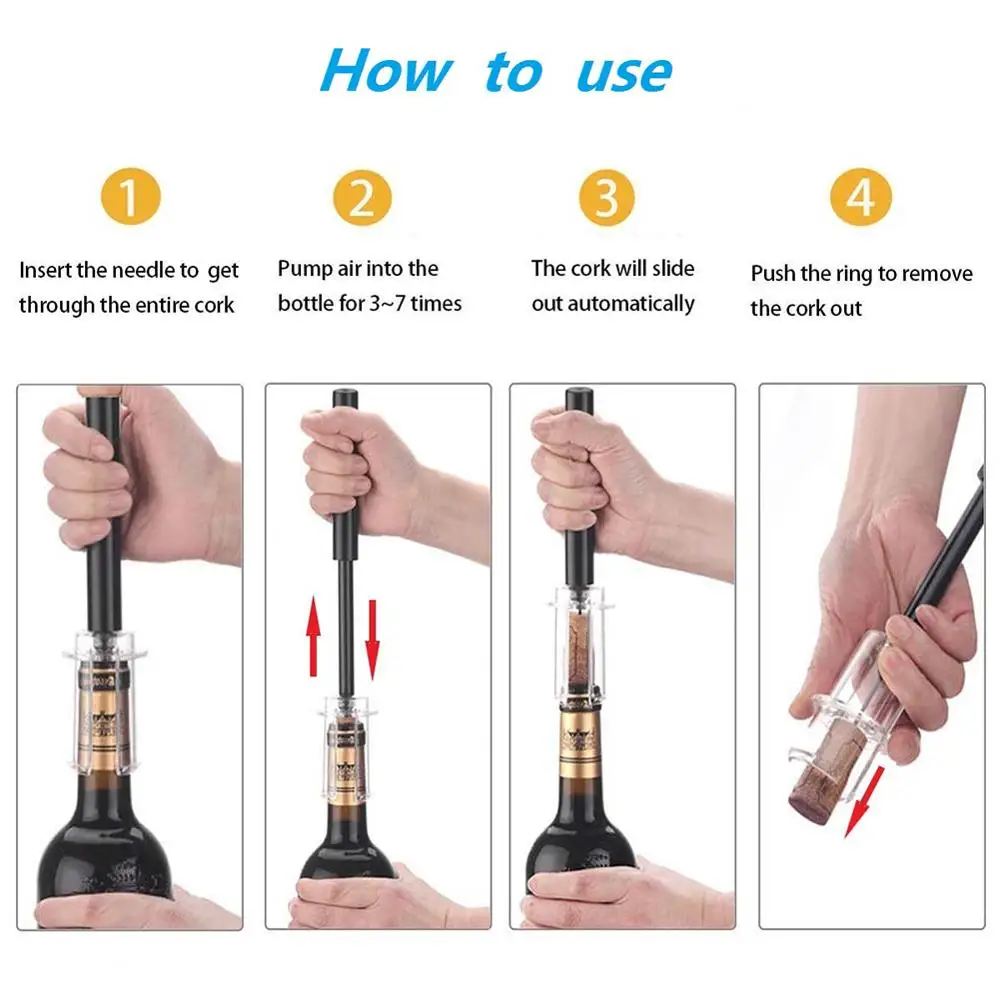 How to use

1
Insert the needle to get through the entire cork

2
Pump air into the bottle for 3~7 times

3
The cork will slide out automatically

4
Push the ring to remove the cork out