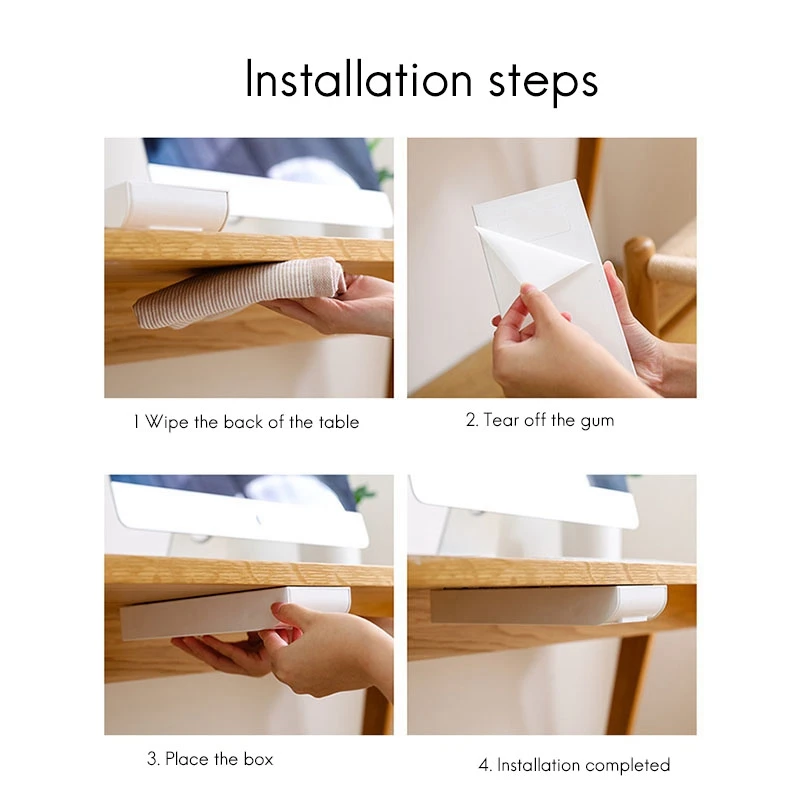 Installation steps

1 Wipe the back of the table

2. Tear off the gum

3. Place the box

4. Installation completed