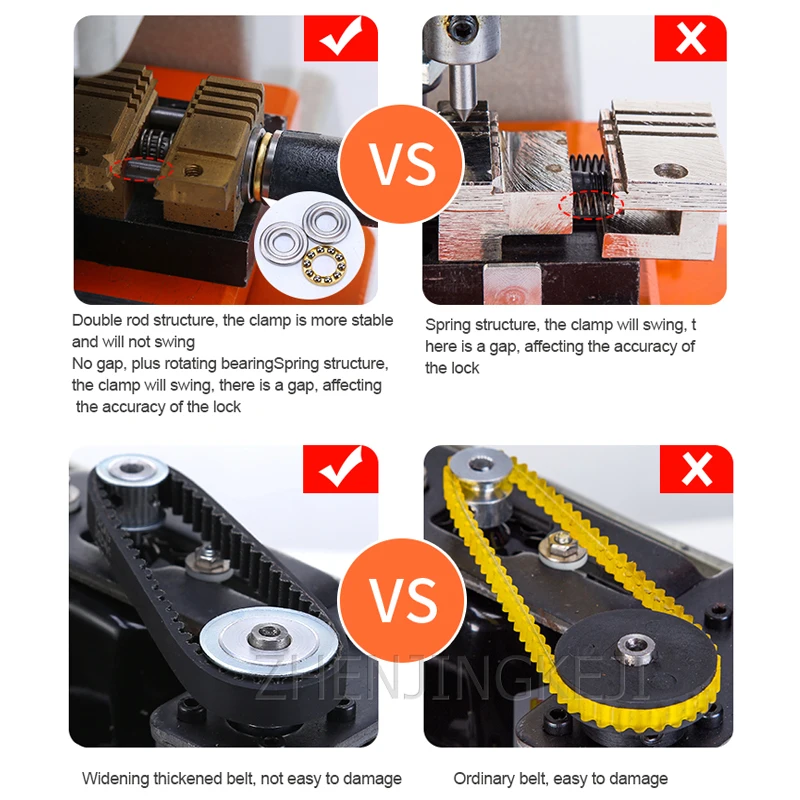 VS

Double rod structure, the clamp is more stable and will not swing
No gap, plus rotating bearingSpring structure, the clamp will swing, there is a gap, affecting the accuracy of the lock

Spring structure, the clamp will swing, t here is a gap, affecting the accuracy of the lock

VS

ZHENJINGKEJI

Widening thickened belt, not easy to damage

Ordinary belt, easy to damage