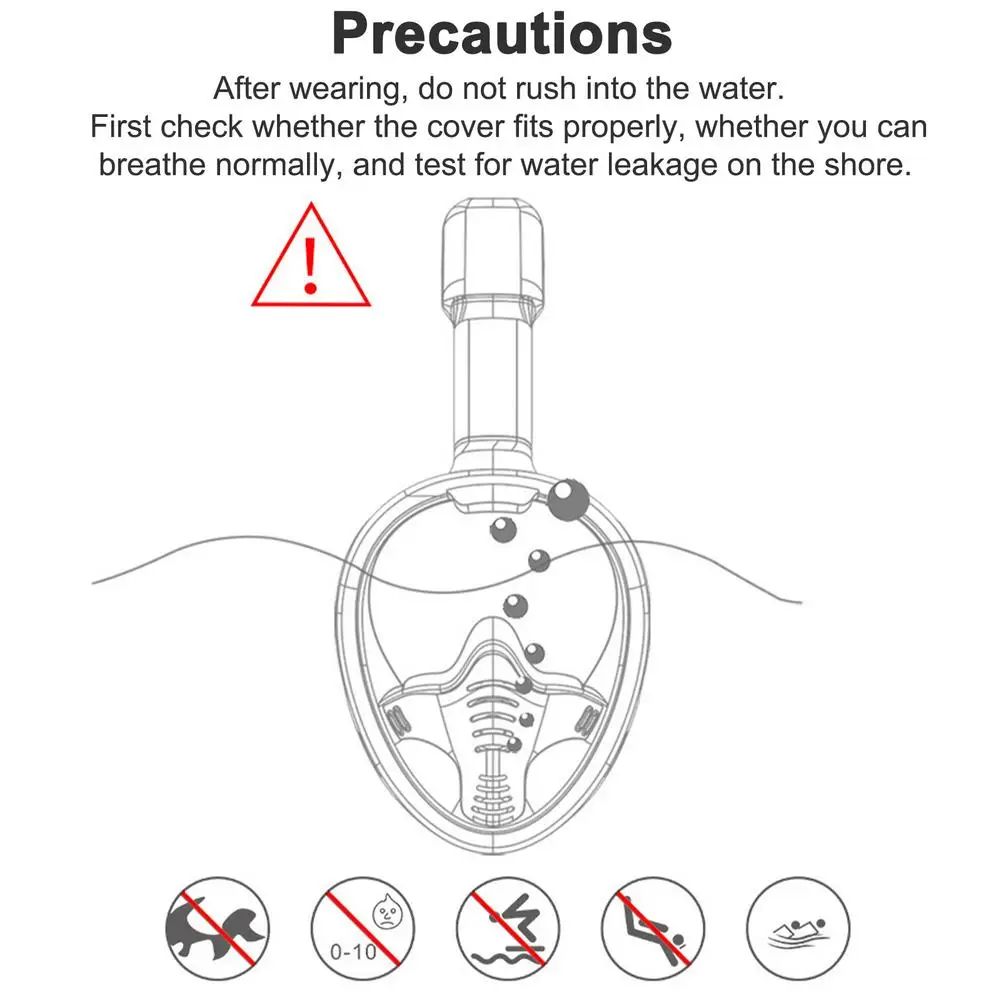 Precautions

After wearing, do not rush into the water.
First check whether the cover fits properly, whether you can breathe normally, and test for water leakage on the shore.

!

0-10