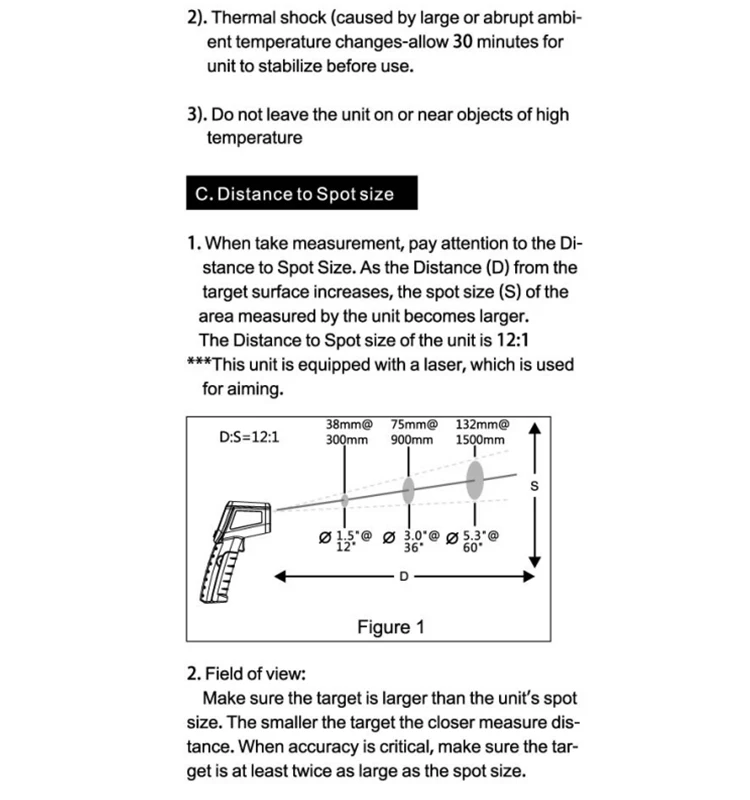 2). Thermal shock (caused by large or abrupt ambient temperature changes-allow 30 minutes for unit to stabilize before use.

3). Do not leave the unit on or near objects of high temperature

C. Distance to Spot size

1. When take measurement, pay attention to the Distance to Spot Size. As the Distance (D) from the target surface increases, the spot size (S) of the area measured by the unit becomes larger.
The Distance to Spot size of the unit is 12:1
***This unit is equipped with a laser, which is used for aiming.

D:S=12:1
38mm@ 300mm
75mm@ 900mm
132mm@ 1500mm
S
Ø 1.5"@ 12"
Ø 3.0"@ 36"
Ø 5.3"@ 60"
D
Figure 1

2. Field of view:
Make sure the target is larger than the unit's spot size. The smaller the target the closer measure distance. When accuracy is critical, make sure the target is at least twice as large as the spot size.