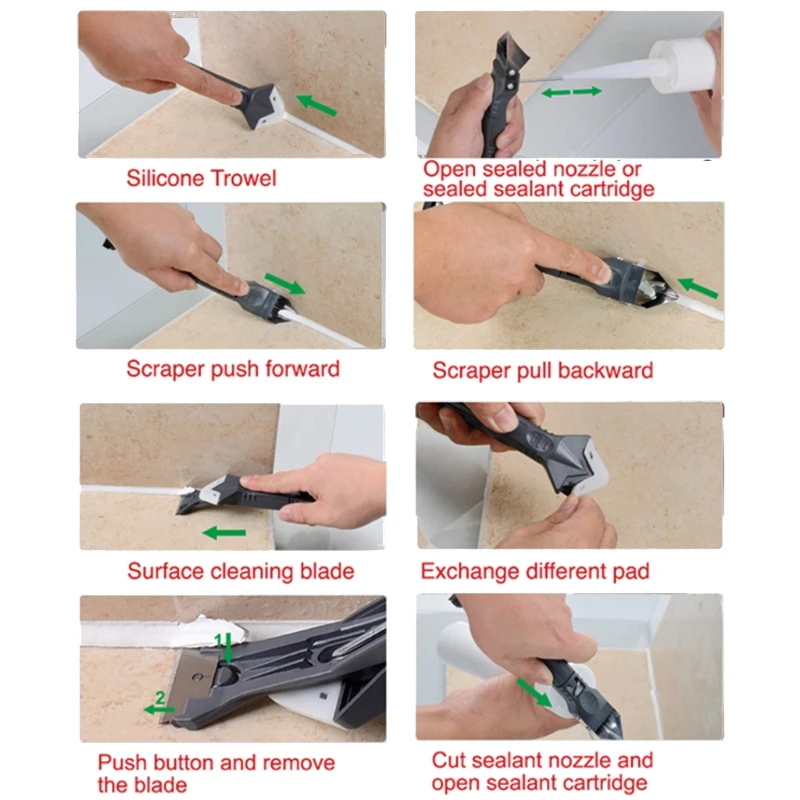 Silicone Trowel

Open sealed nozzle or sealed sealant cartridge

Scraper push forward

Scraper pull backward

Surface cleaning blade

Exchange different pad

1

2

Push button and remove the blade

Cut sealant nozzle and open sealant cartridge