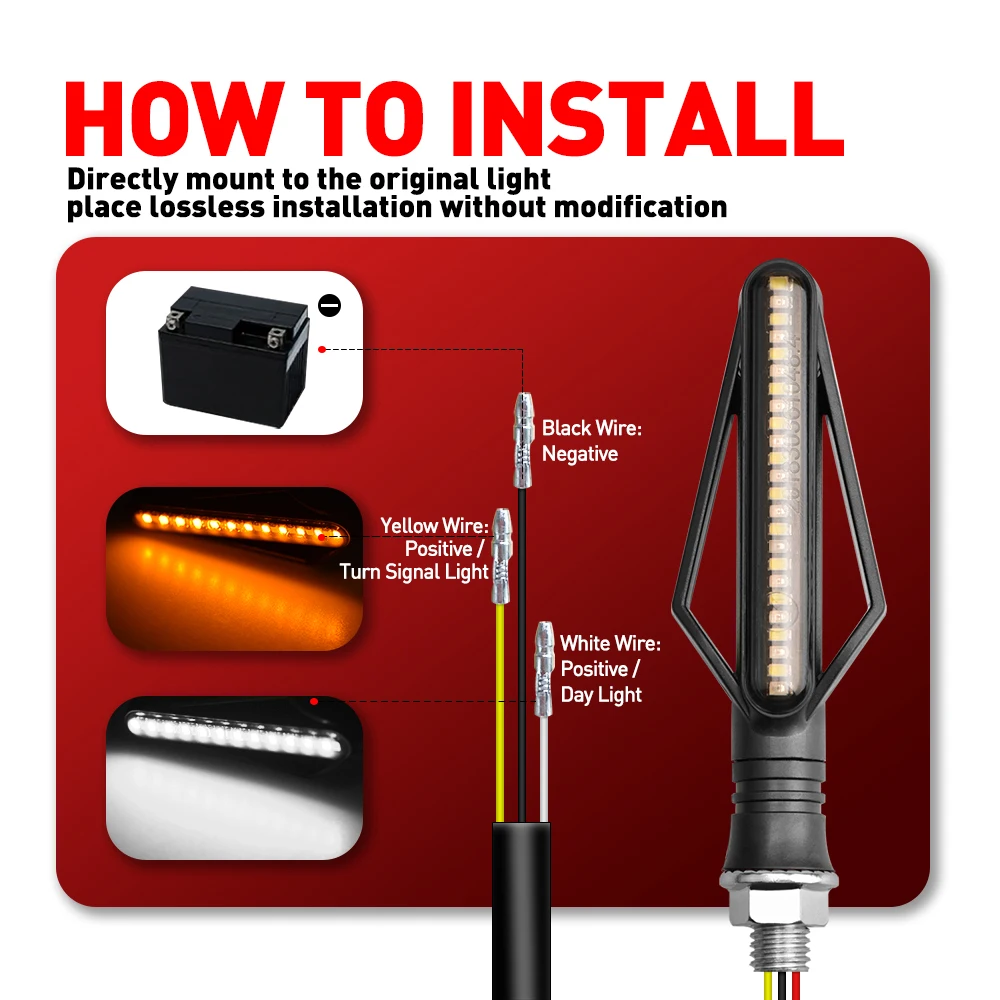 HOW TO INSTALL
Directly mount to the original light place lossless installation without modification

Black Wire: Negative

Yellow Wire: Positive / Turn Signal Light

White Wire: Positive / Day Light