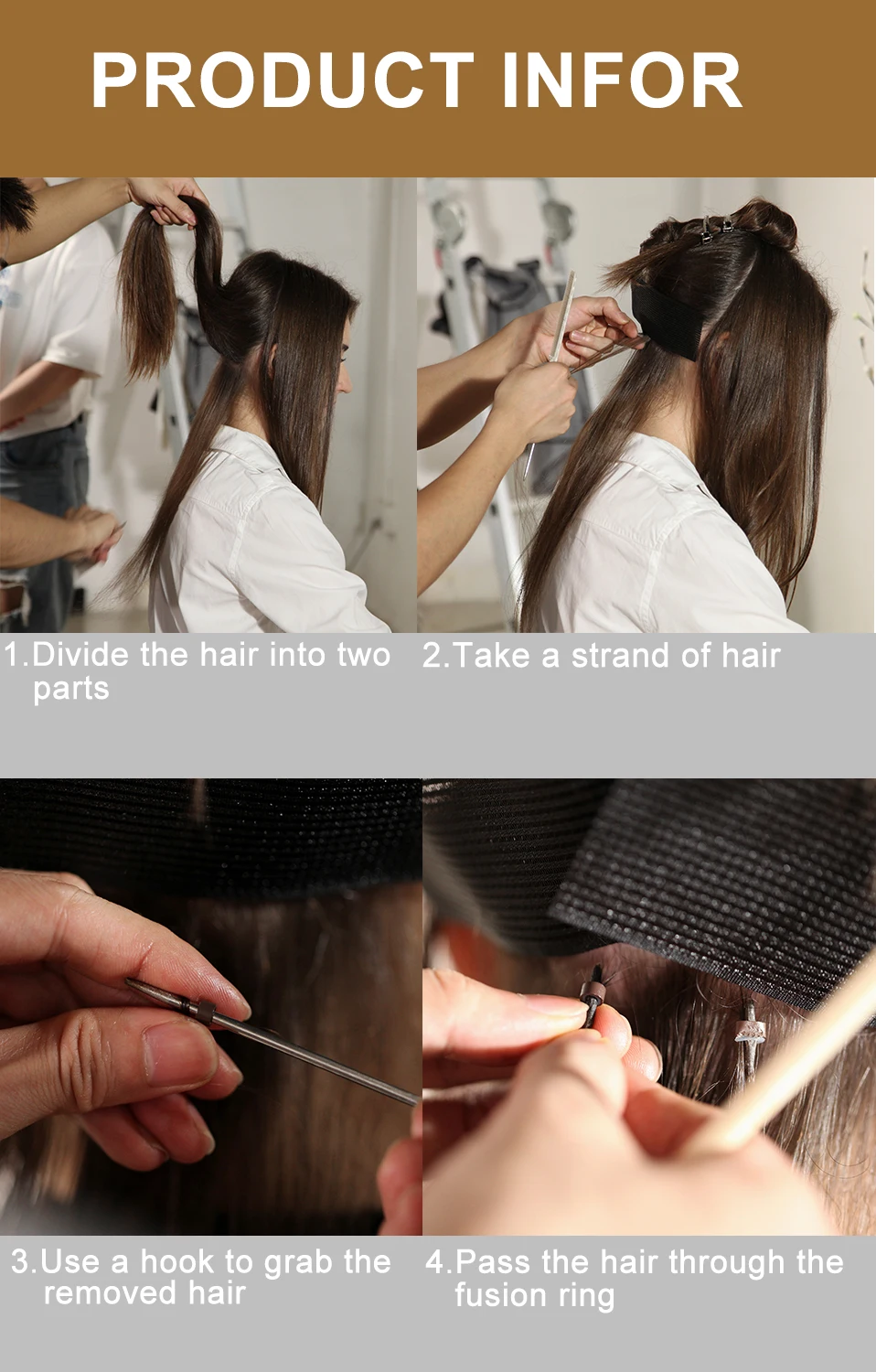 PRODUCT INFOR

1.Divide the hair into two parts

2.Take a strand of hair

3.Use a hook to grab the removed hair

4.Pass the hair through the fusion ring