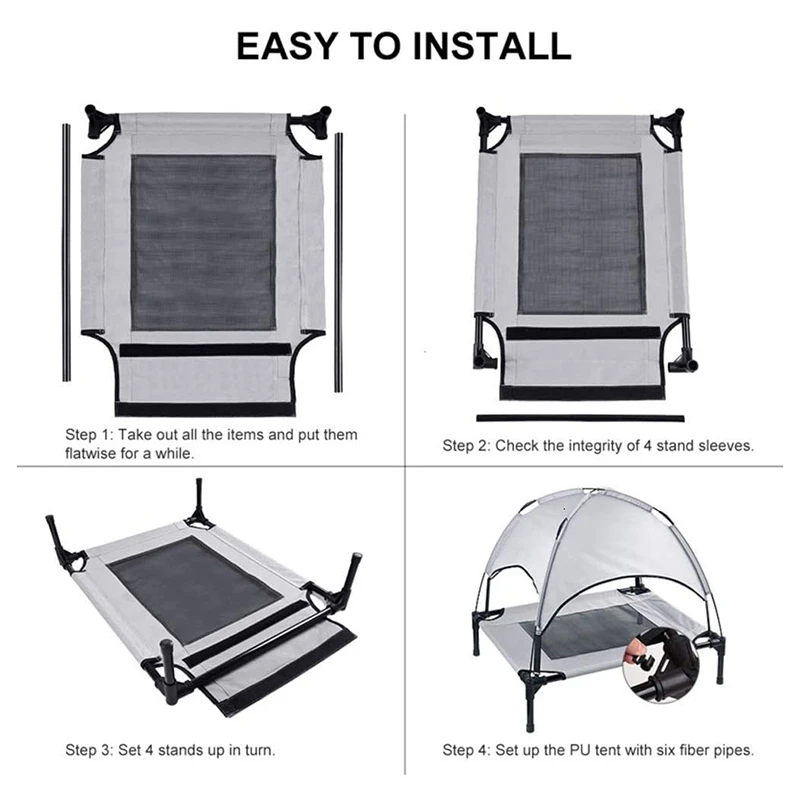 EASY TO INSTALL

Step 1: Take out all the items and put them flatwise for a while.

Step 2: Check the integrity of 4 stand sleeves.

Step 3: Set 4 stands up in turn.

Step 4: Set up the PU tent with six fiber pipes.