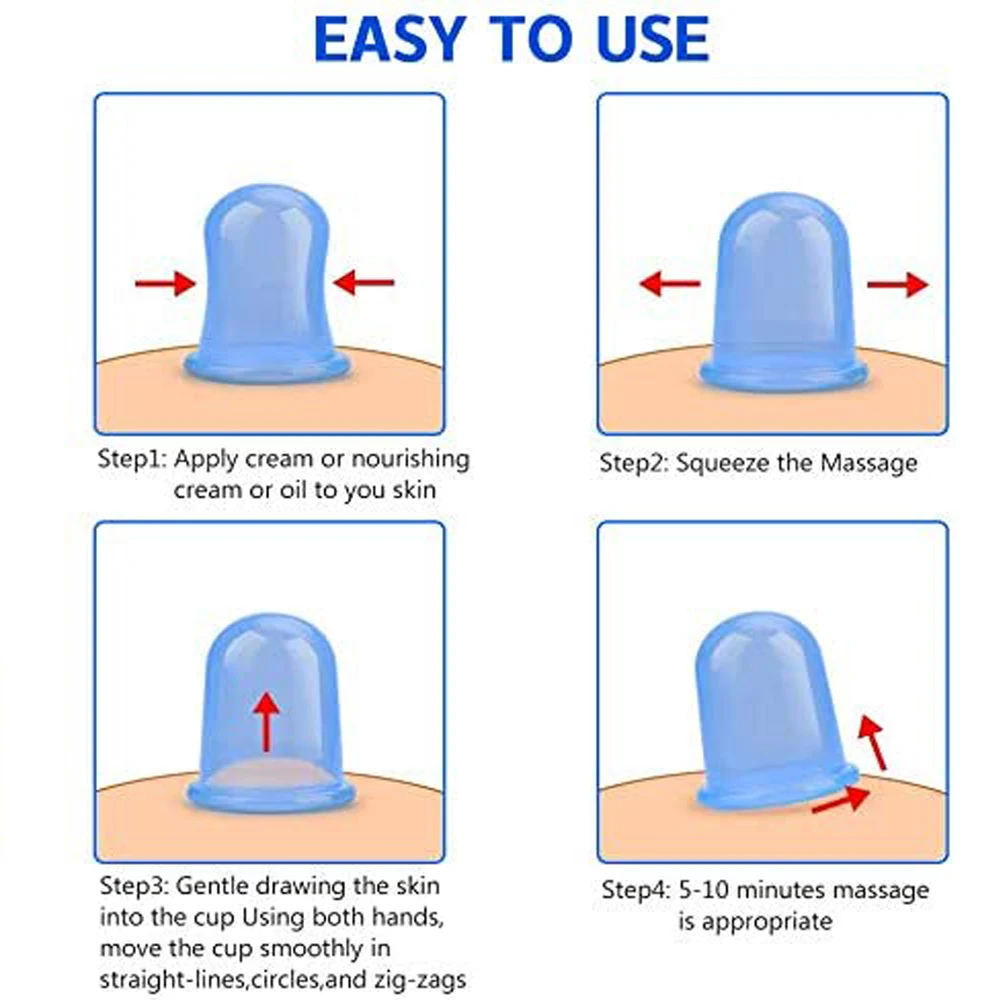 EASY TO USE

Step1: Apply cream or nourishing cream or oil to you skin

Step2: Squeeze the Massage

Step3: Gentle drawing the skin into the cup Using both hands, move the cup smoothly in straight-lines,circles,and zig-zags

Step4: 5-10 minutes massage is appropriate