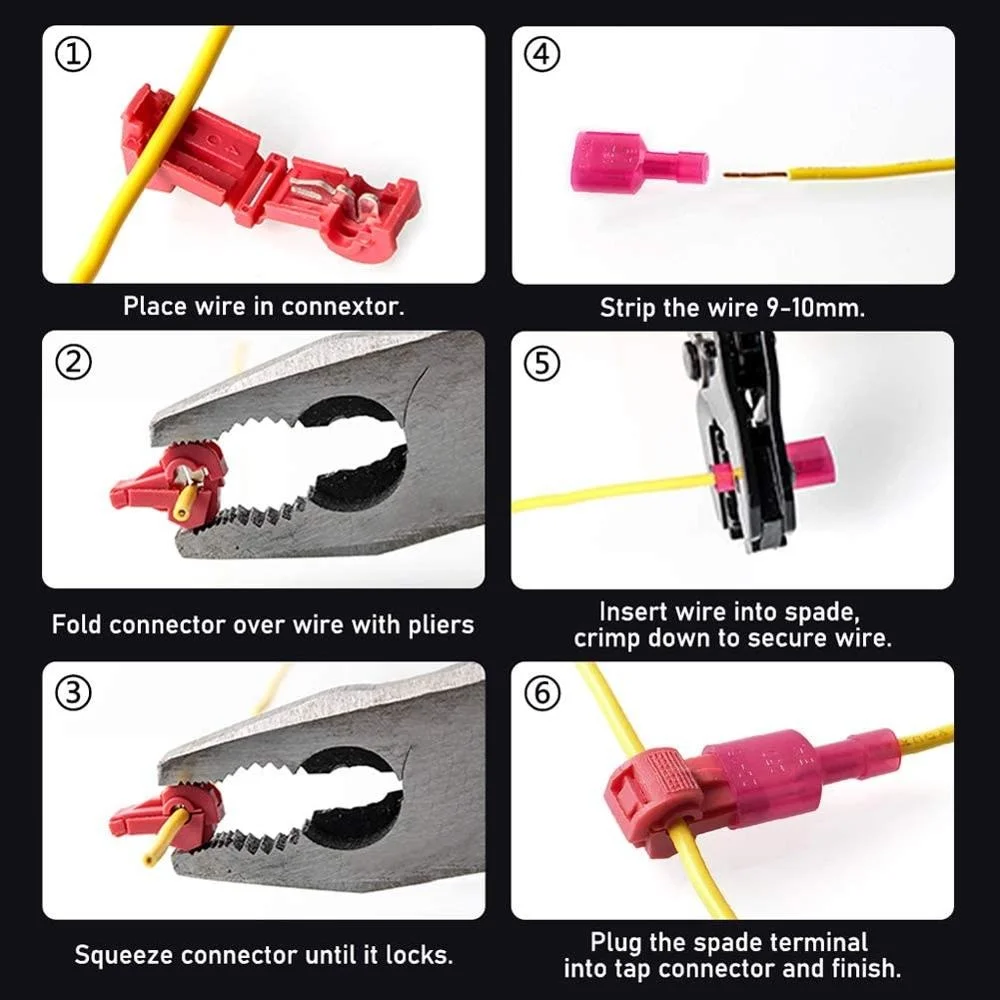 ①
Place wire in connextor.

②
Fold connector over wire with pliers

③
Squeeze connector until it locks.

④
Strip the wire 9-10mm.

⑤
Insert wire into spade, crimp down to secure wire.

⑥
Plug the spade terminal into tap connector and finish.