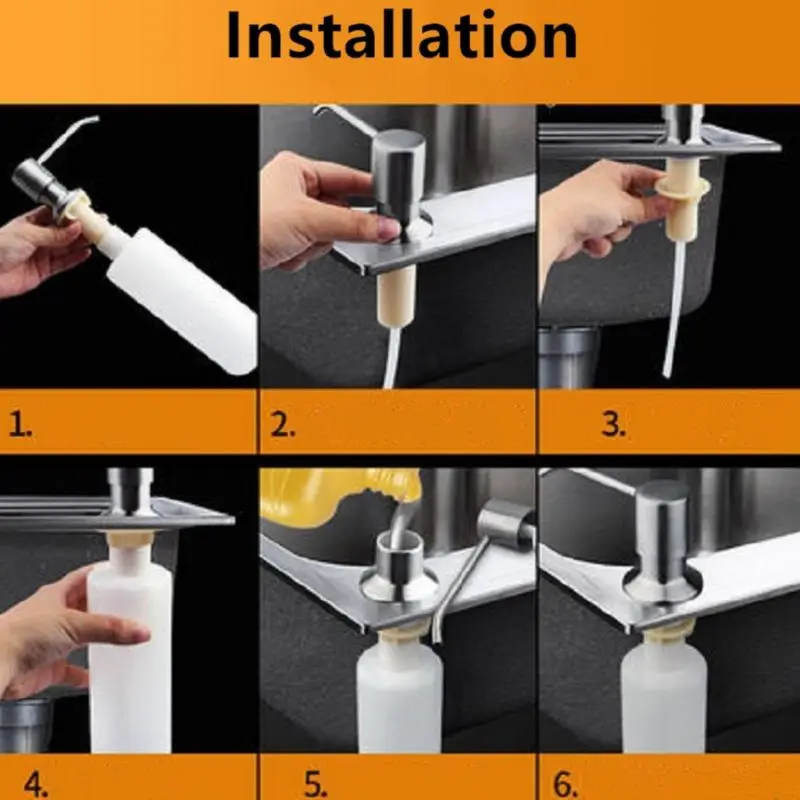 Installation

1.

2.

3.

4.

5.

6.