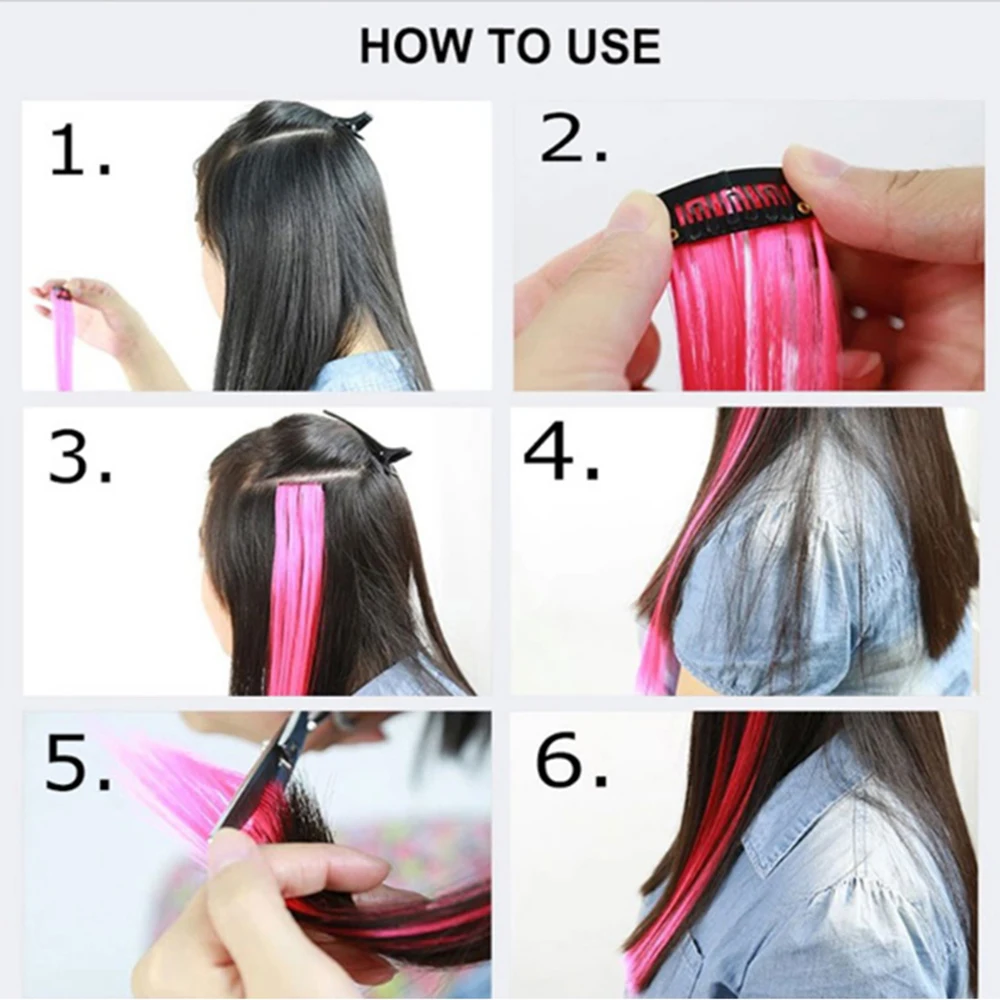 HOW TO USE

1.

2.

3.

4.

5.

6.