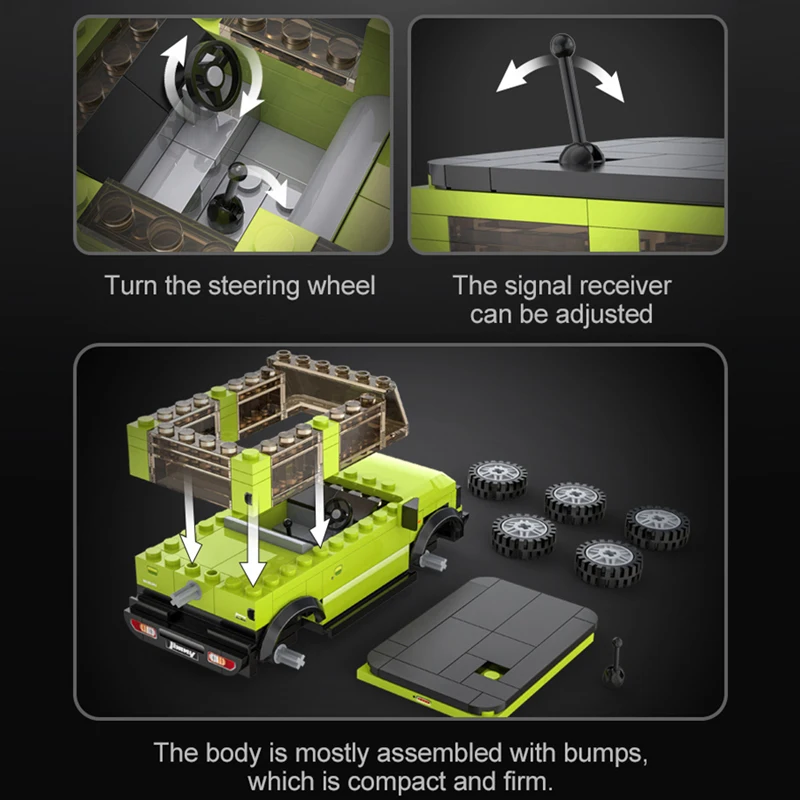 Turn the steering wheel

The signal receiver can be adjusted

Jimny

The body is mostly assembled with bumps, which is compact and firm.