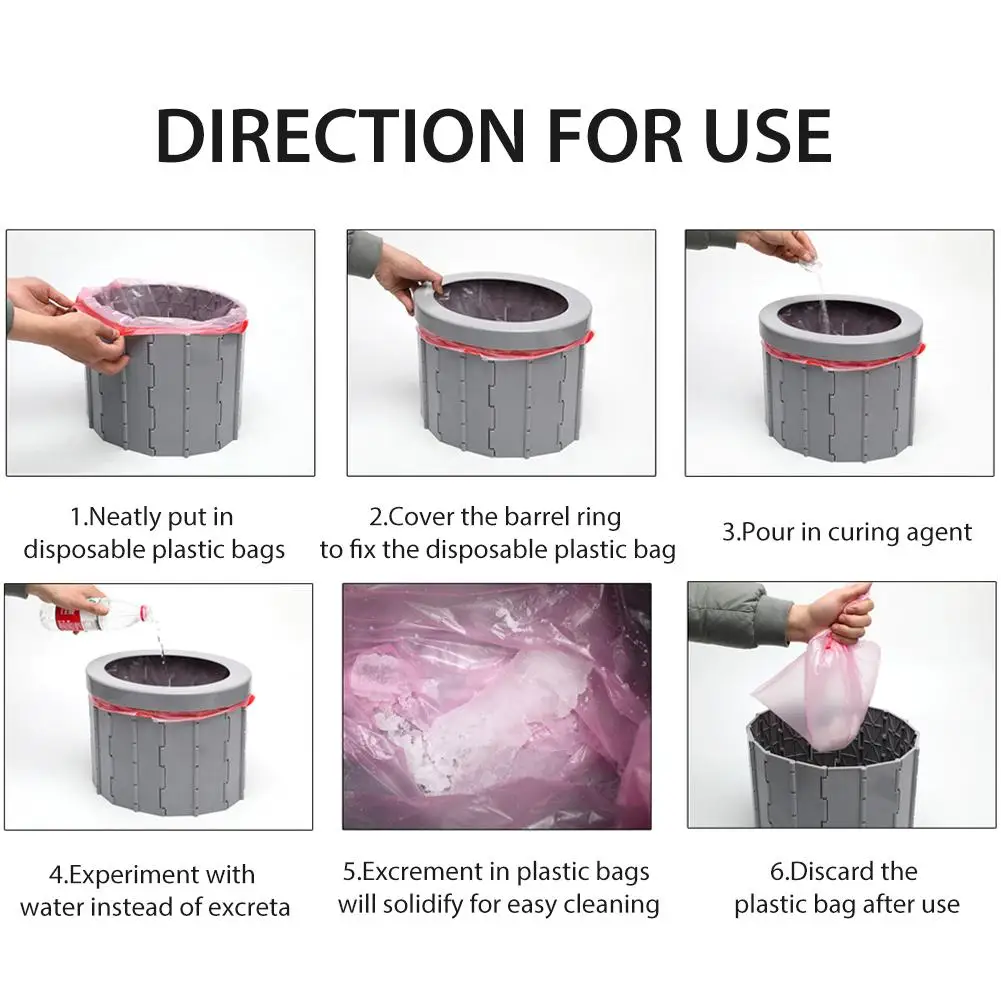 DIRECTION FOR USE

1.Neatly put in disposable plastic bags

2.Cover the barrel ring to fix the disposable plastic bag

3.Pour in curing agent

4.Experiment with water instead of excreta

5.Excrement in plastic bags will solidify for easy cleaning

6.Discard the plastic bag after use