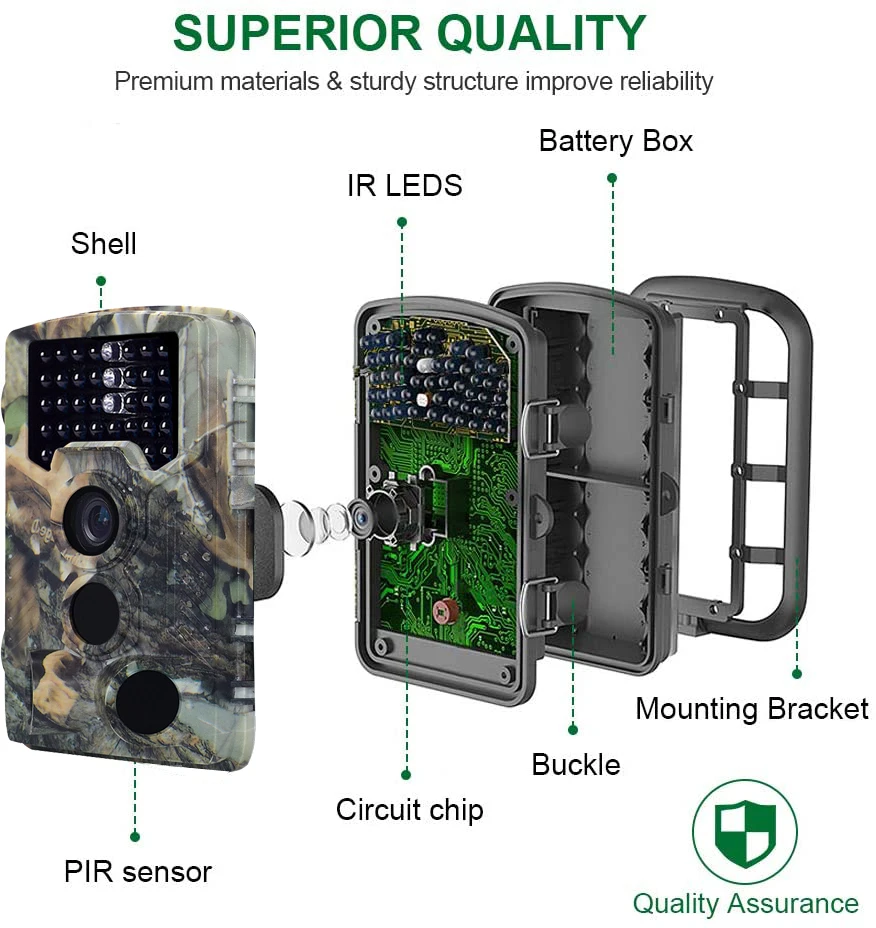 SUPERIOR QUALITY

Premium materials & sturdy structure improve reliability

Battery Box

IR LEDS

Shell

Mounting Bracket

Buckle

Circuit chip

PIR sensor

Quality Assurance