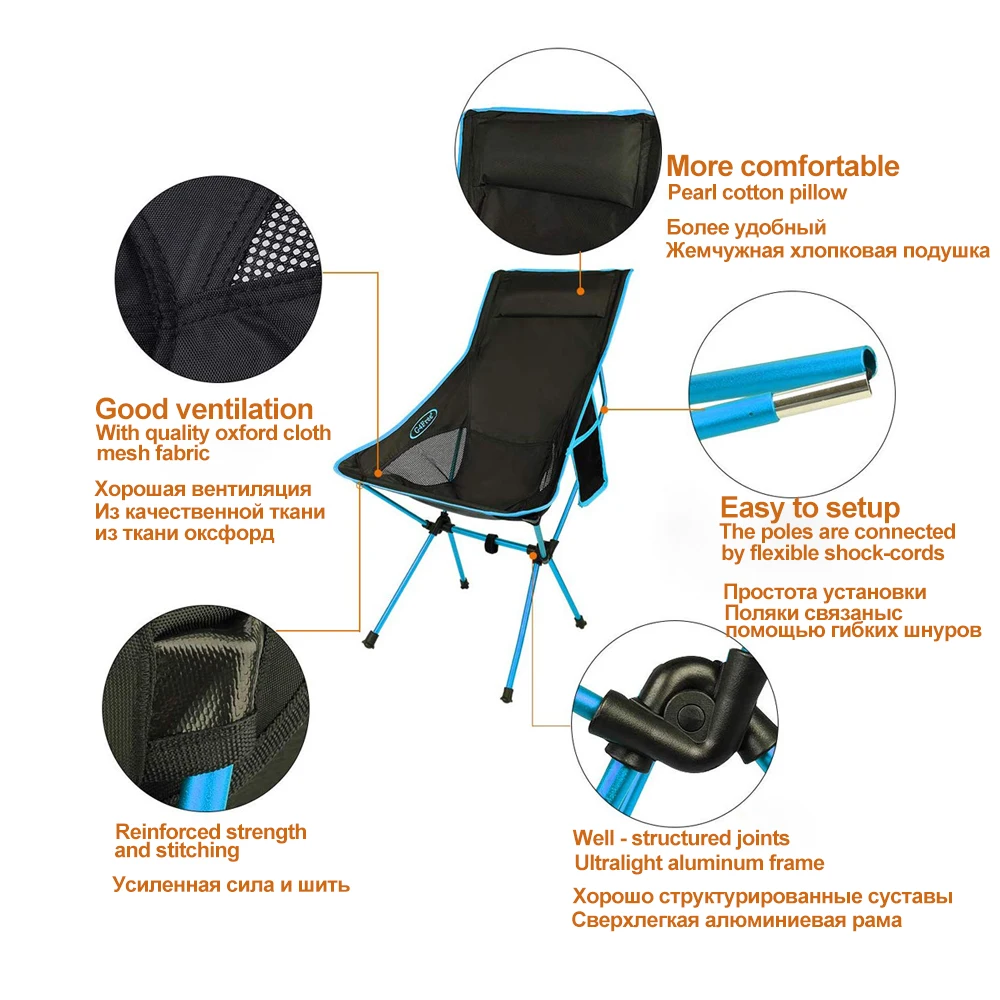 More comfortable
Pearl cotton pillow

Более удобный
Жемчужная хлопковая подушка

Good ventilation
With quality oxford cloth mesh fabric

Хорошая вентиляция
Из качественной ткани
из ткани оксфорд

G4Free

Easy to setup
The poles are connected by flexible shock-cords

Простота установки
Поляки связаныс помощью гибких шнуров

Reinforced strength and stitching

Усиленная сила и шить

Well - structured joints
Ultralight aluminum frame

Хорошо структурированные суставы
Сверхлегкая алюминиевая рама