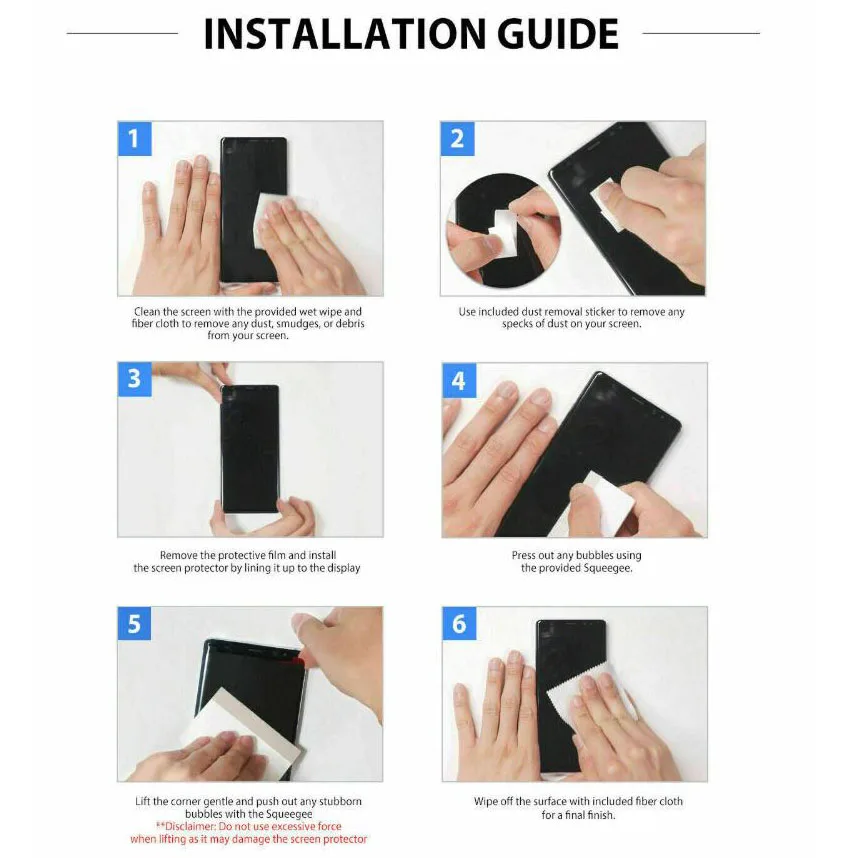 INSTALLATION GUIDE

1

Clean the screen with the provided wet wipe and fiber cloth to remove any dust, smudges, or debris from your screen.

2

Use included dust removal sticker to remove any specks of dust on your screen.

3

Remove the protective film and install the screen protector by lining it up to the display

4

Press out any bubbles using the provided Squeegee.

5

Lift the corner gentle and push out any stubborn bubbles with the Squeegee
**Disclaimer: Do not use excessive force when lifting as it may damage the screen protector

6

Wipe off the surface with included fiber cloth for a final finish.