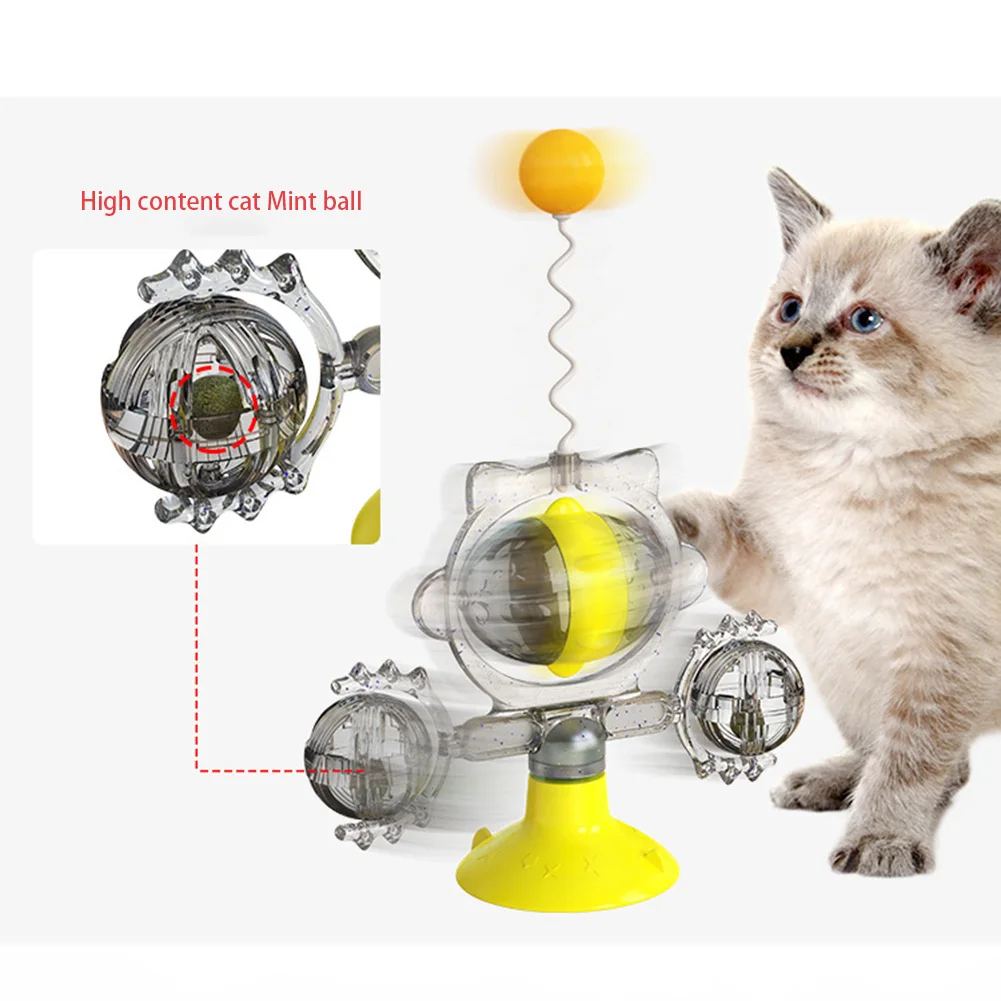 High content cat Mint ball