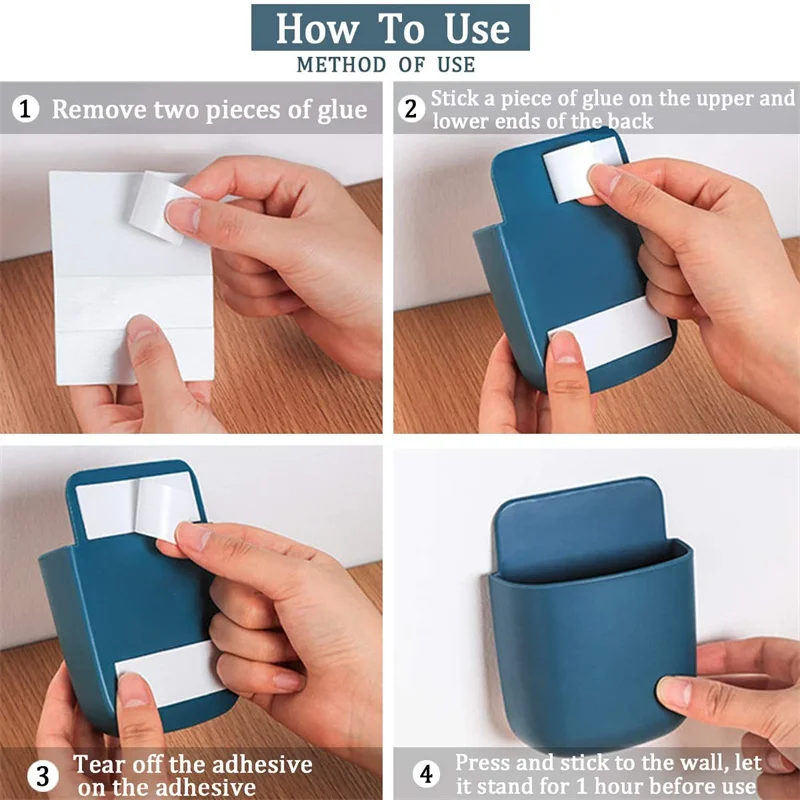 How To Use
METHOD OF USE

1 Remove two pieces of glue

2 Stick a piece of glue on the upper and lower ends of the back

3 Tear off the adhesive on the adhesive

4 Press and stick to the wall, let it stand for 1 hour before use