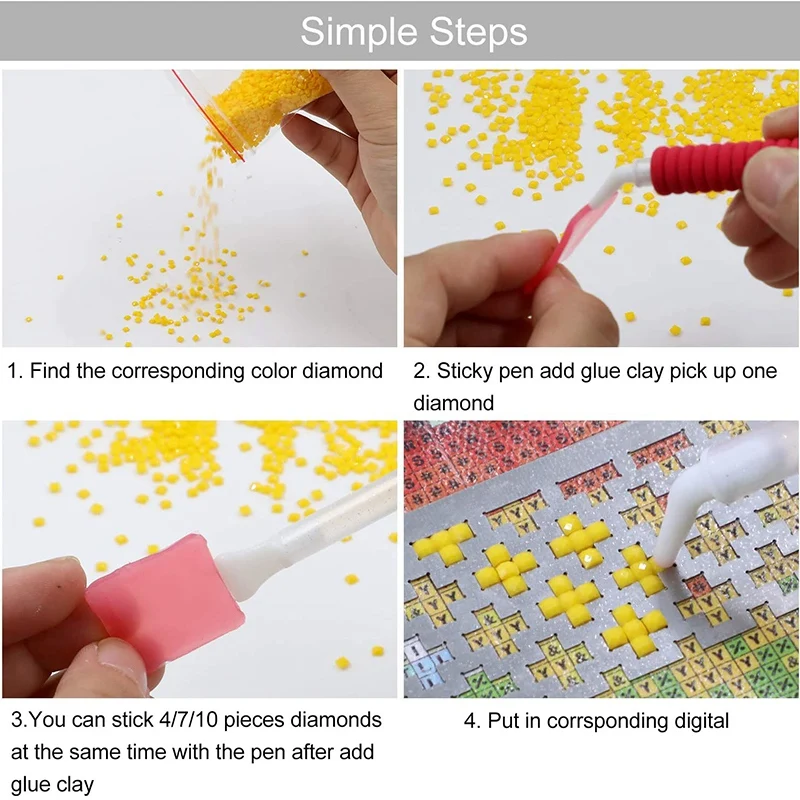 Simple Steps

1. Find the corresponding color diamond

2. Sticky pen add glue clay pick up one diamond

3.You can stick 4/7/10 pieces diamonds at the same time with the pen after add glue clay

4. Put in corrsponding digital