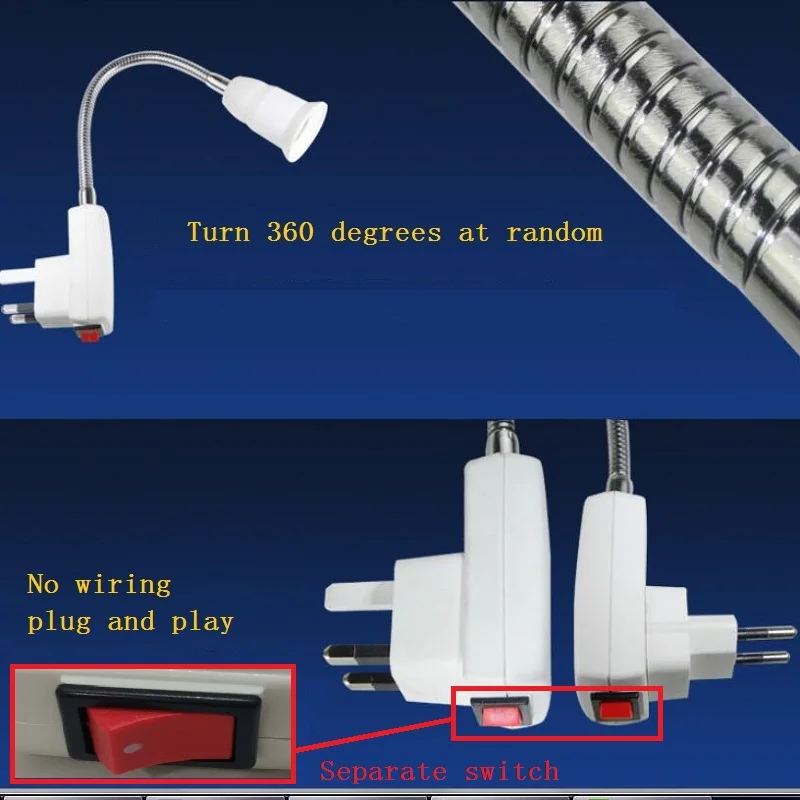 Turn 360 degrees at random

No wiring
plug and play

Separate switch