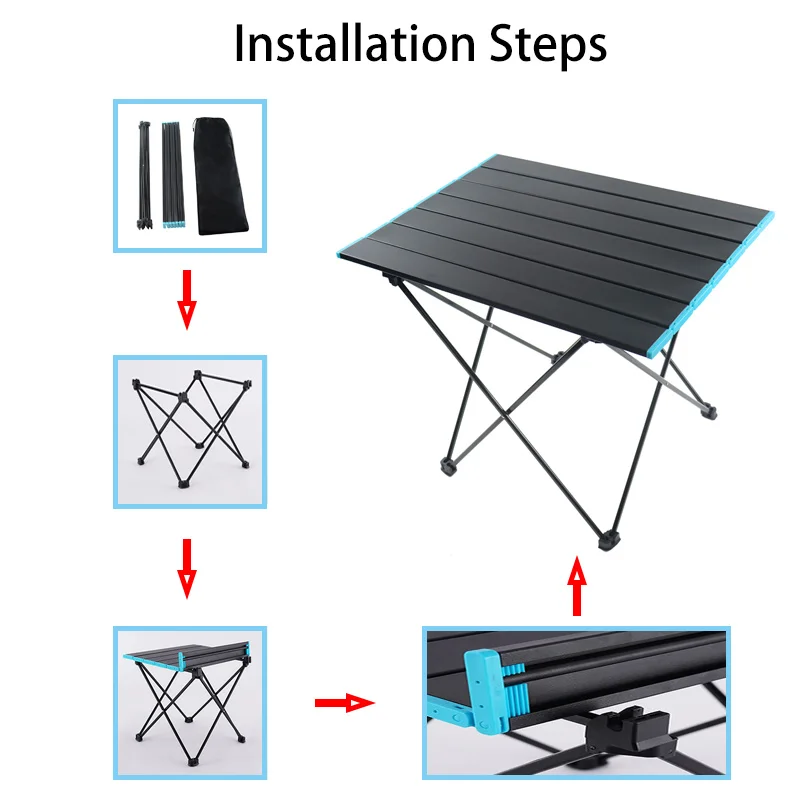 Installation Steps