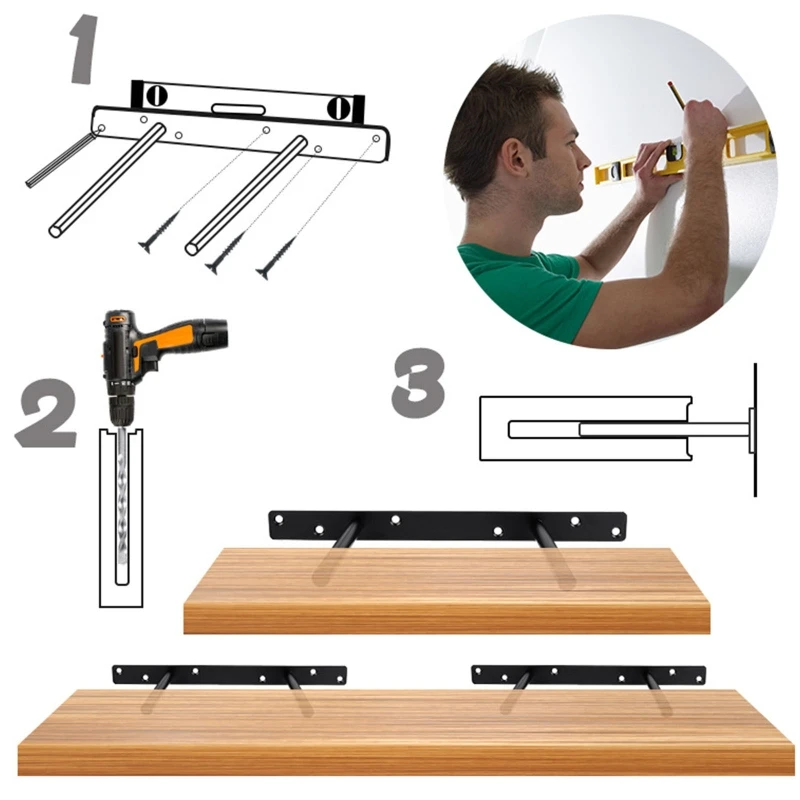 1

2

3