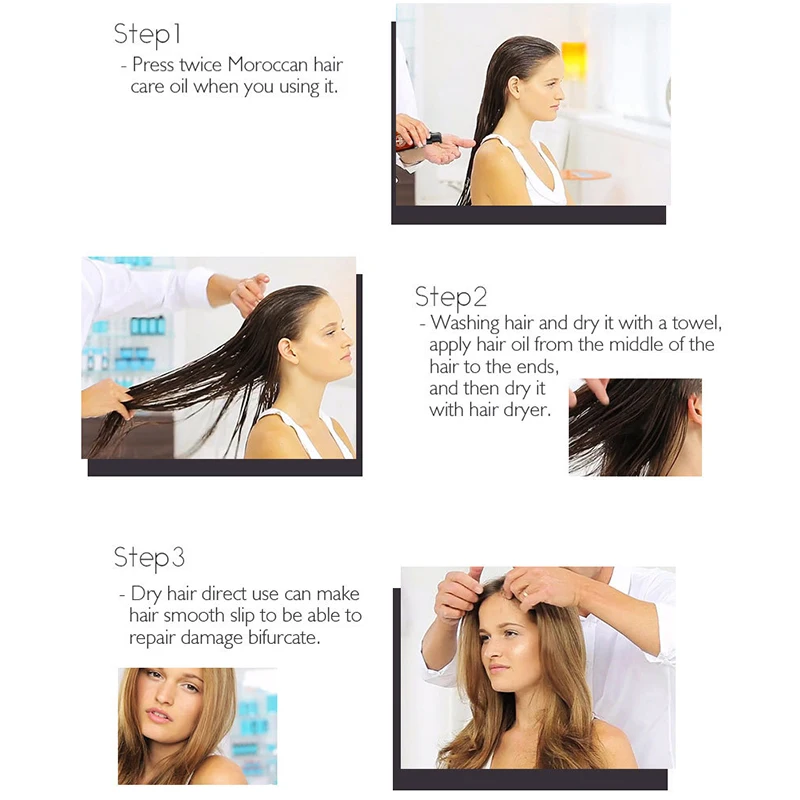 Step1
- Press twice Moroccan hair care oil when you using it.

Step2
- Washing hair and dry it with a towel, apply hair oil from the middle of the hair to the ends, and then dry it with hair dryer.

Step3
- Dry hair direct use can make hair smooth slip to be able to repair damage bifurcate.