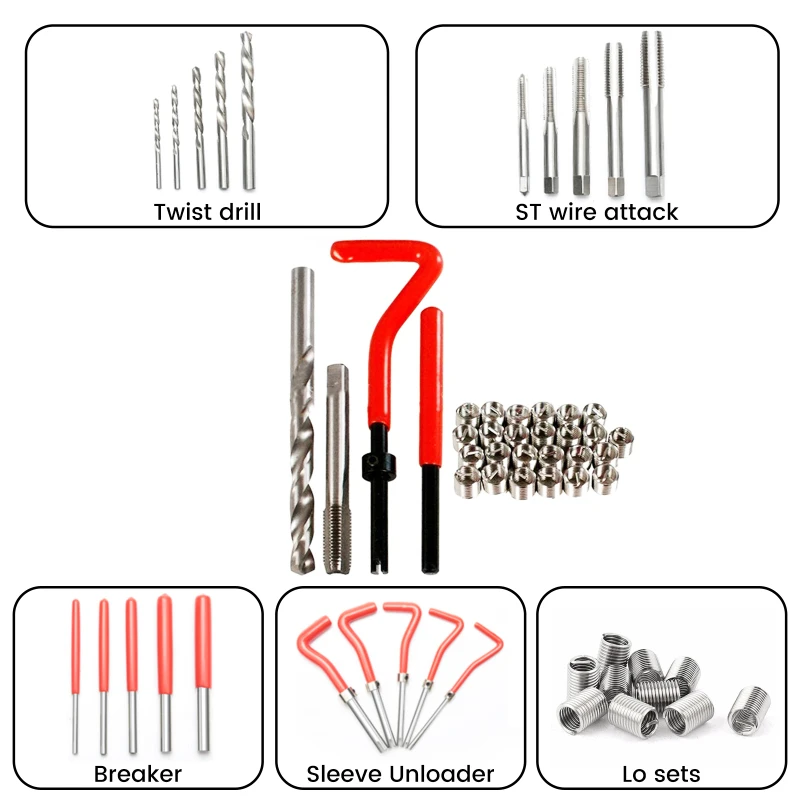 Twist drill

ST wire attack

Breaker

Sleeve Unloader

Lo sets