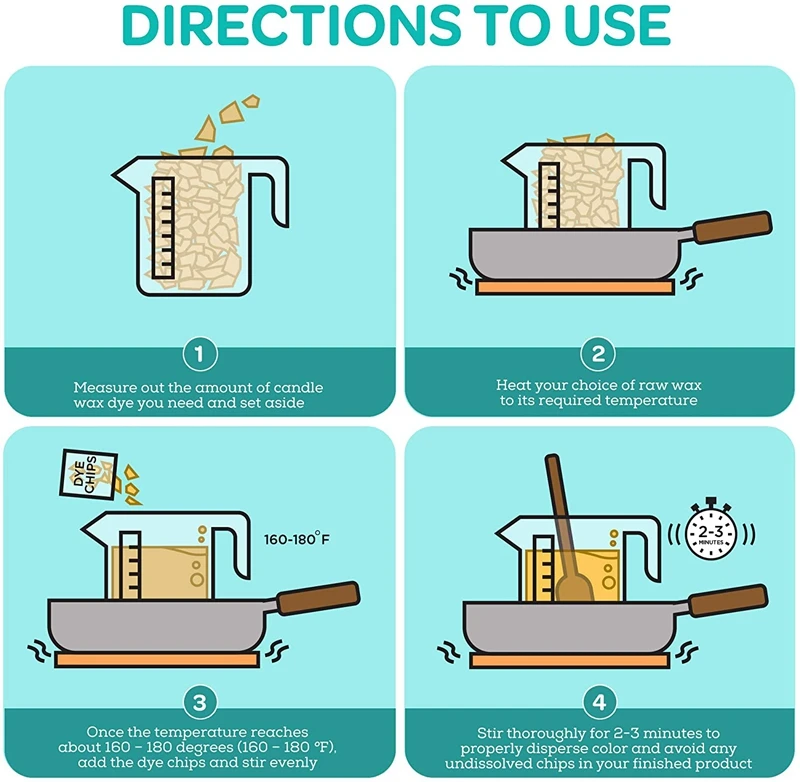 DIRECTIONS TO USE

1
Measure out the amount of candle wax dye you need and set aside

2
Heat your choice of raw wax to its required temperature

DYE CHIPS

160-180°F

3
Once the temperature reaches about 160 - 180 degrees (160 - 180 °F), add the dye chips and stir evenly

2-3 MINUTES

4
Stir thoroughly for 2-3 minutes to properly disperse color and avoid any undissolved chips in your finished product