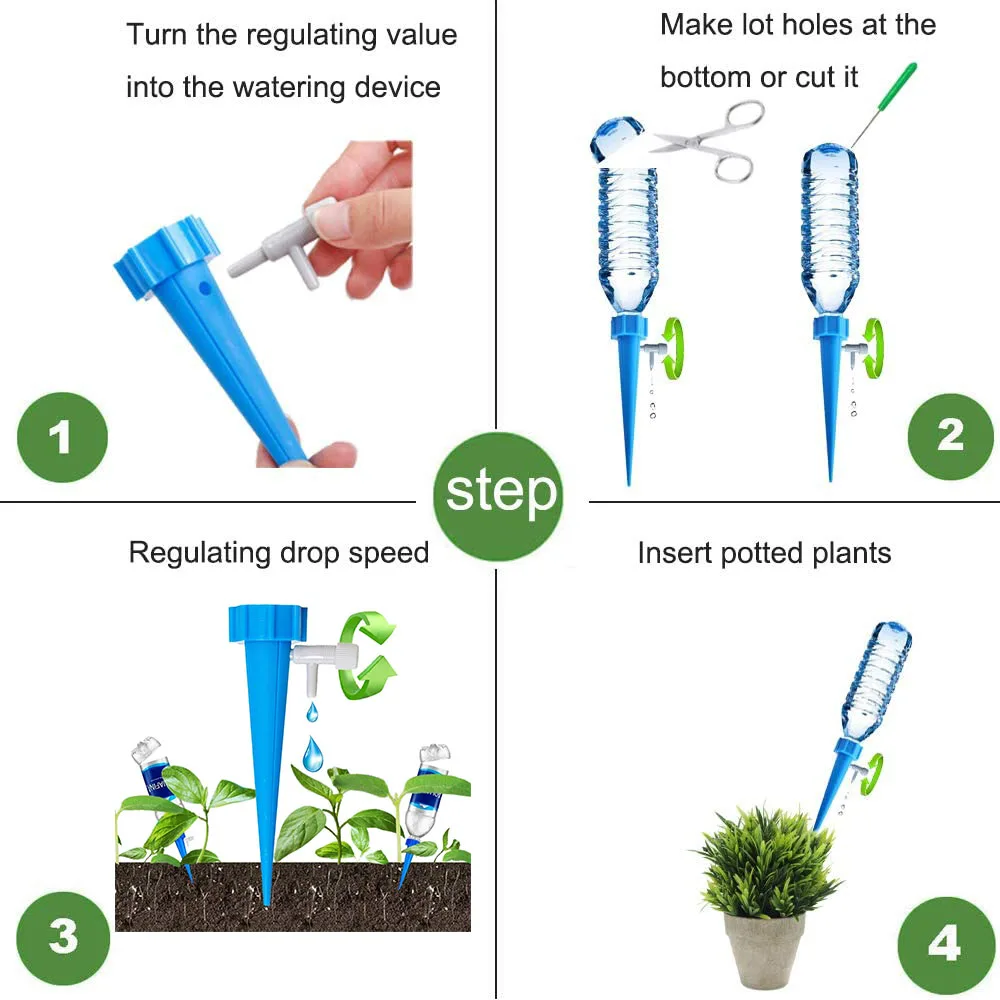 Turn the regulating value into the watering device

1

Make lot holes at the bottom or cut it

2

step

Regulating drop speed

3

Insert potted plants

4