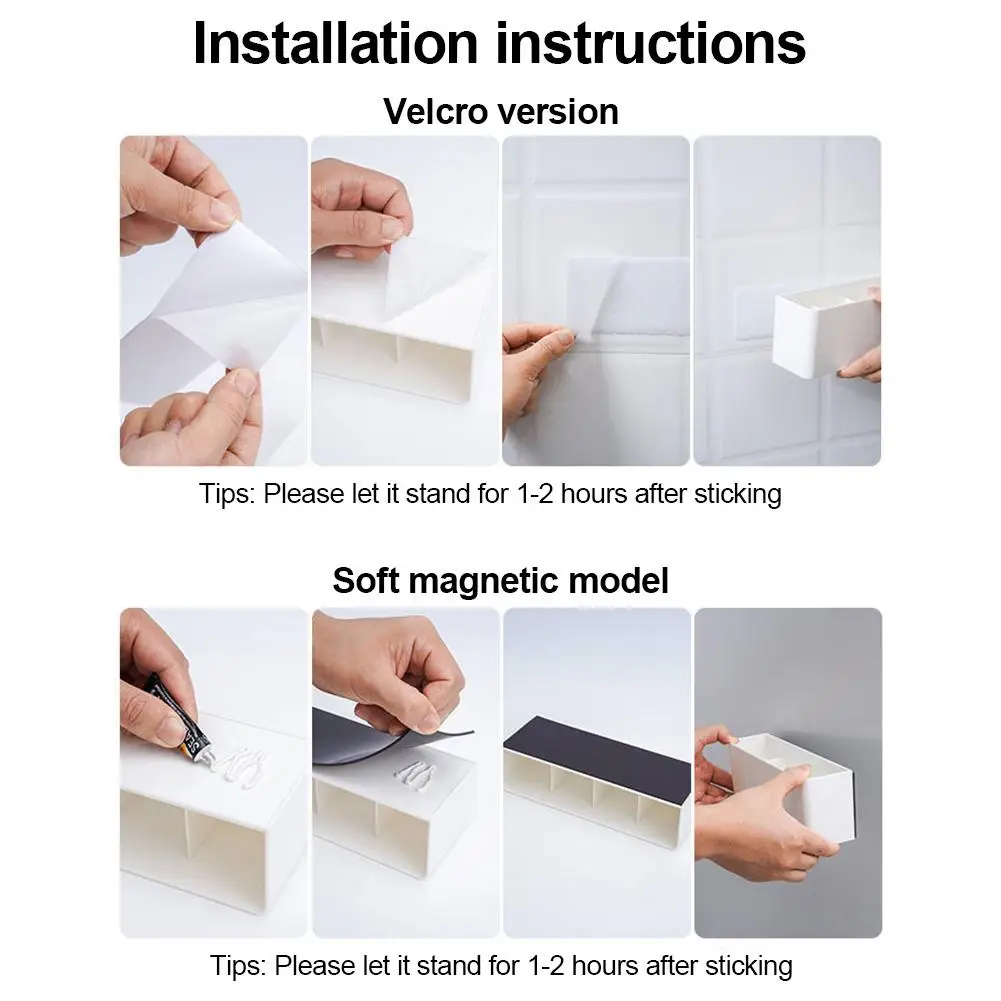 Installation instructions

Velcro version

Tips: Please let it stand for 1-2 hours after sticking

Soft magnetic model

Tips: Please let it stand for 1-2 hours after sticking