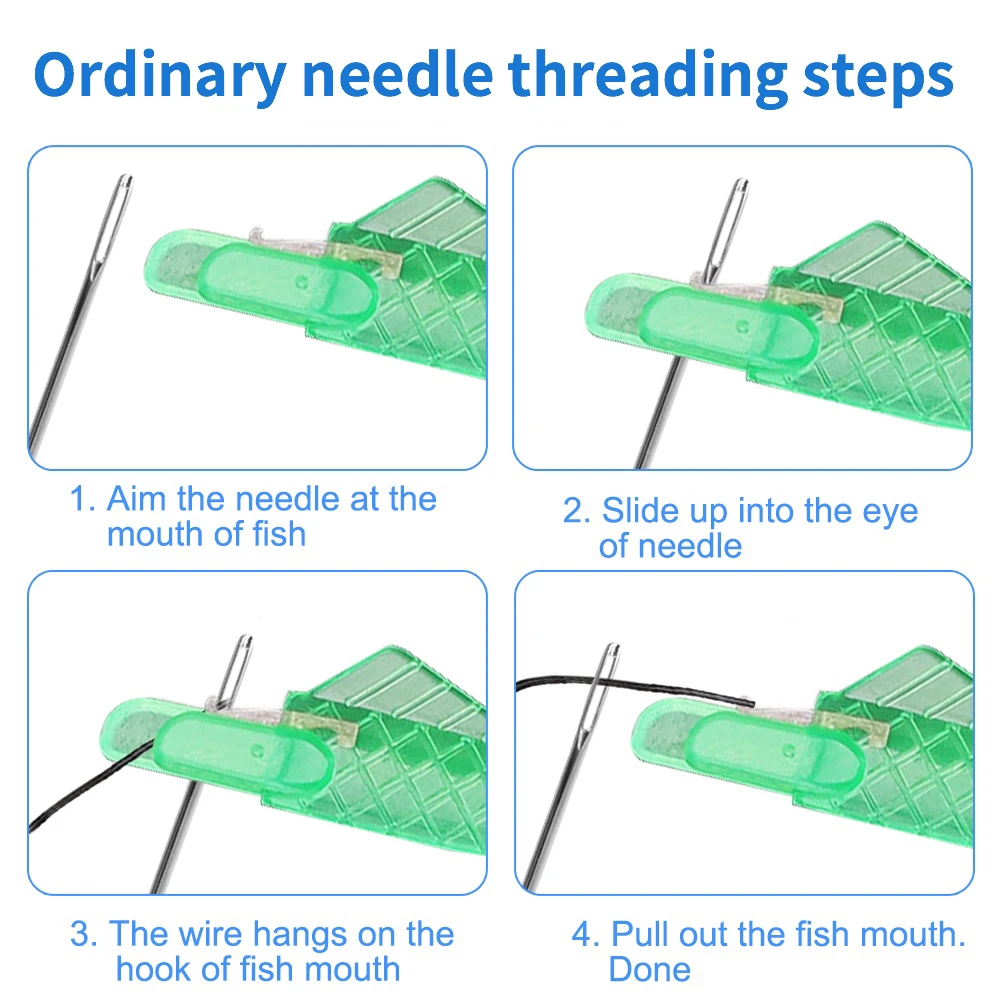 Ordinary needle threading steps

1. Aim the needle at the mouth of fish

2. Slide up into the eye of needle

3. The wire hangs on the hook of fish mouth

4. Pull out the fish mouth. Done