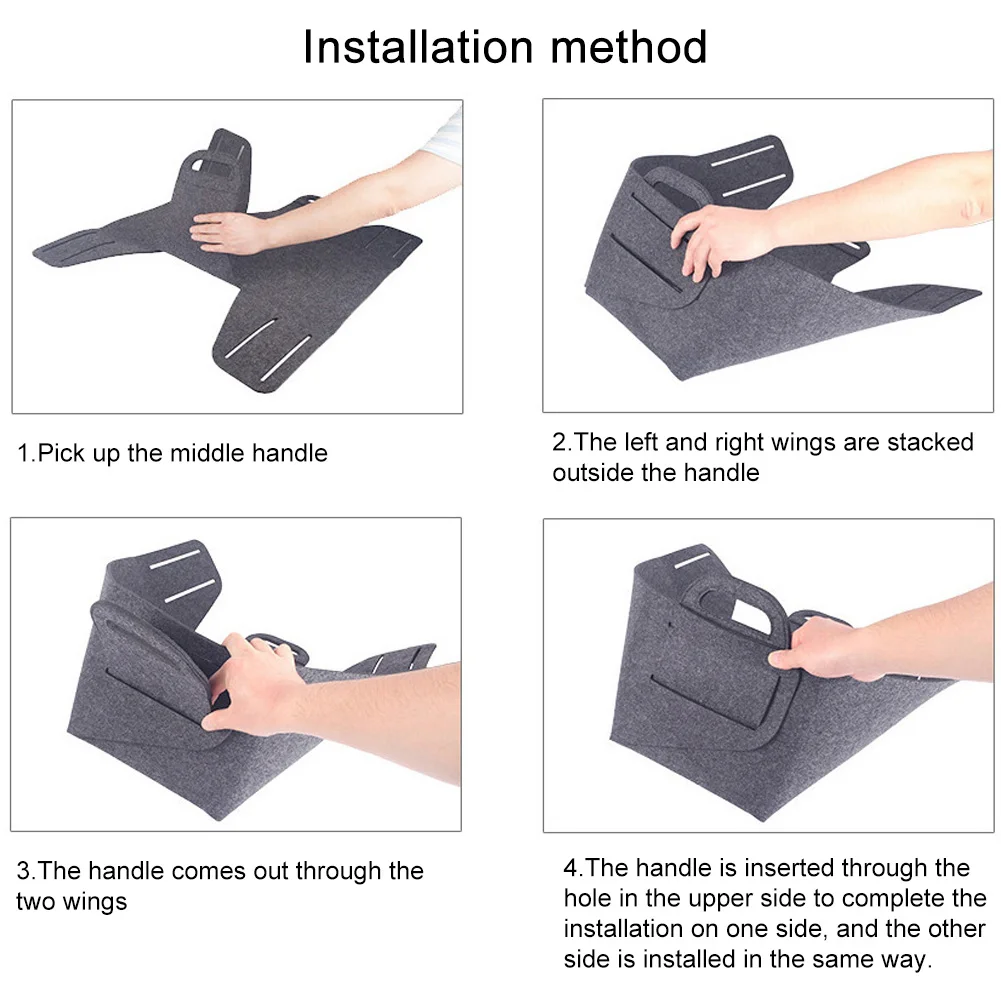 Installation method

1.Pick up the middle handle

2.The left and right wings are stacked outside the handle

3.The handle comes out through the two wings

4.The handle is inserted through the hole in the upper side to complete the installation on one side, and the other side is installed in the same way.