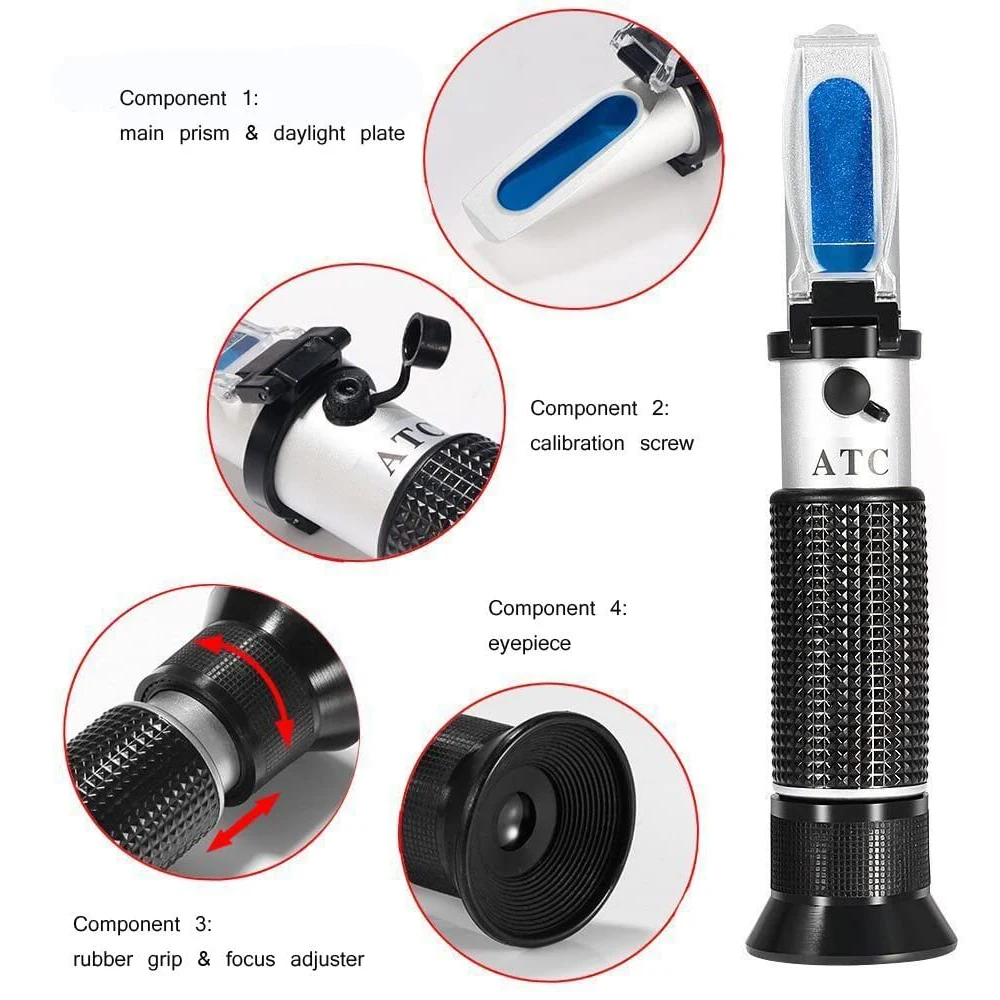 Component 1:
main prism & daylight plate

ATC

Component 2:
calibration screw

ATC

Component 4:
eyepiece

Component 3:
rubber grip & focus adjuster