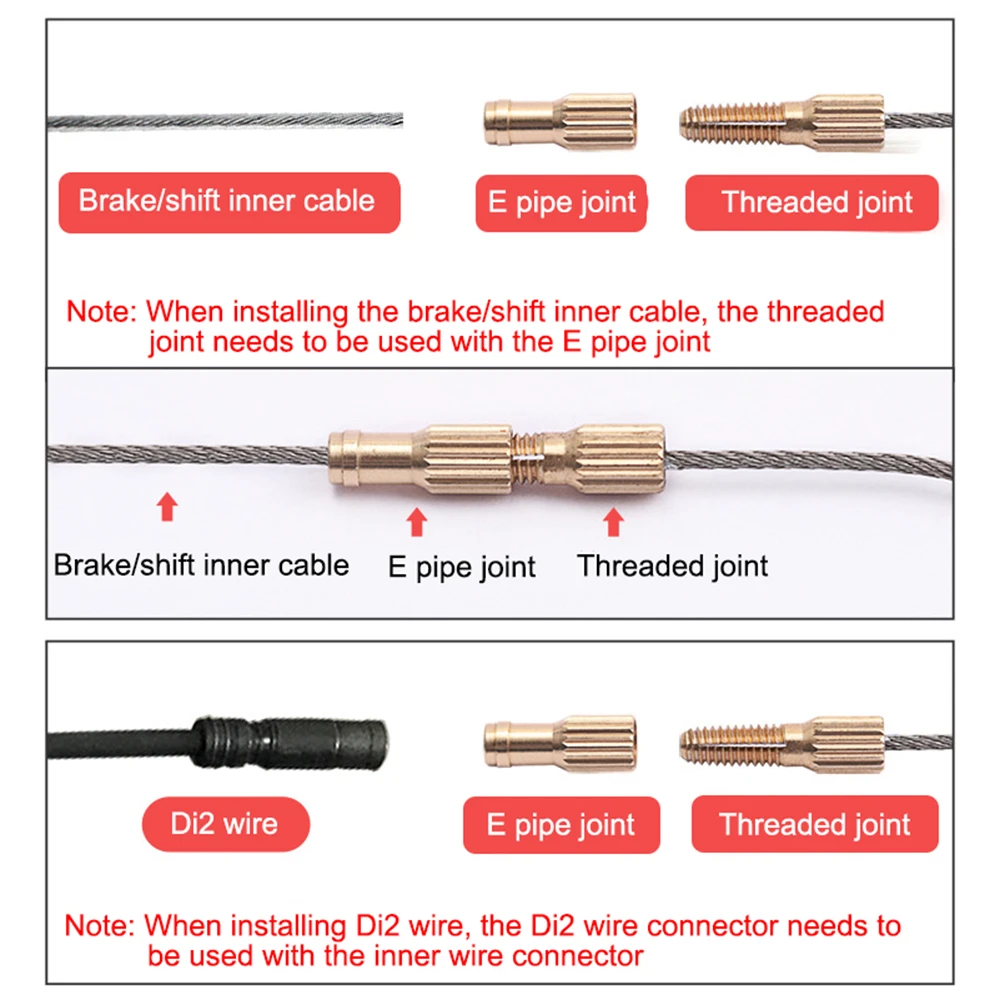 Brake/shift inner cable

E pipe joint

Threaded joint

Note: When installing the brake/shift inner cable, the threaded joint needs to be used with the E pipe joint

Brake/shift inner cable

E pipe joint

Threaded joint

Di2 wire

E pipe joint

Threaded joint

Note: When installing Di2 wire, the Di2 wire connector needs to be used with the inner wire connector