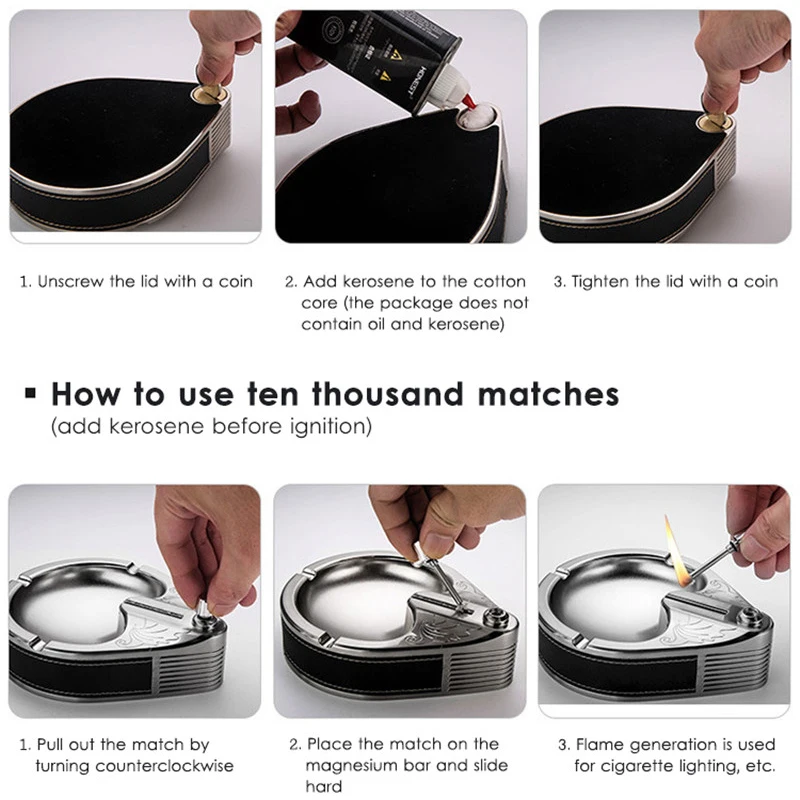 HONEST

1. Unscrew the lid with a coin

2. Add kerosene to the cotton core (the package does not contain oil and kerosene)

3. Tighten the lid with a coin

▪ How to use ten thousand matches
(add kerosene before ignition)

1. Pull out the match by turning counterclockwise

2. Place the match on the magnesium bar and slide hard

3. Flame generation is used for cigarette lighting, etc.