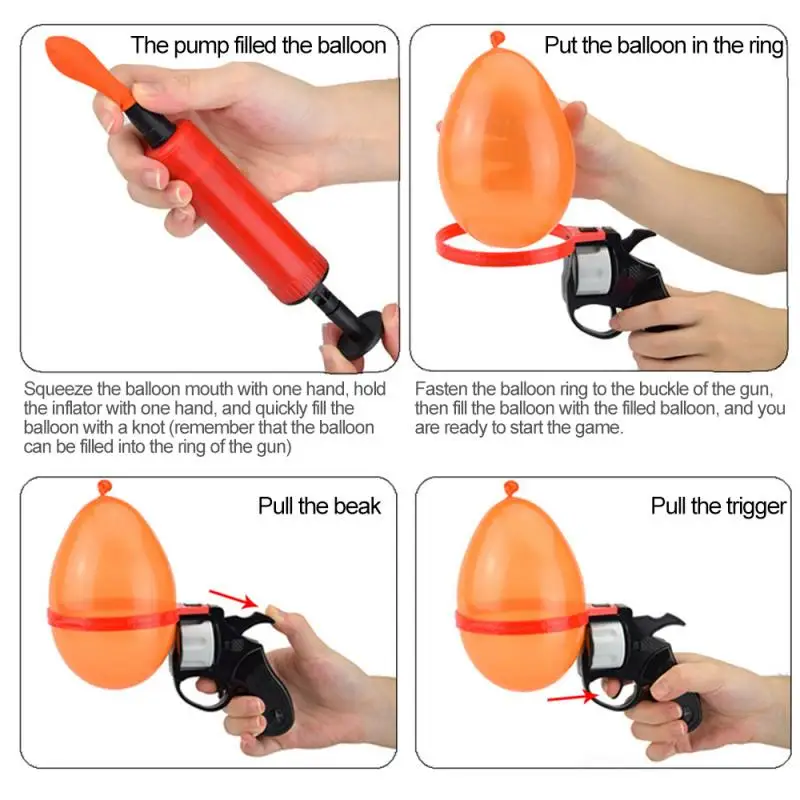 The pump filled the balloon

Squeeze the balloon mouth with one hand, hold the inflator with one hand, and quickly fill the balloon with a knot (remember that the balloon can be filled into the ring of the gun)

Put the balloon in the ring

Fasten the balloon ring to the buckle of the gun, then fill the balloon with the filled balloon, and you are ready to start the game.

Pull the beak

Pull the trigger