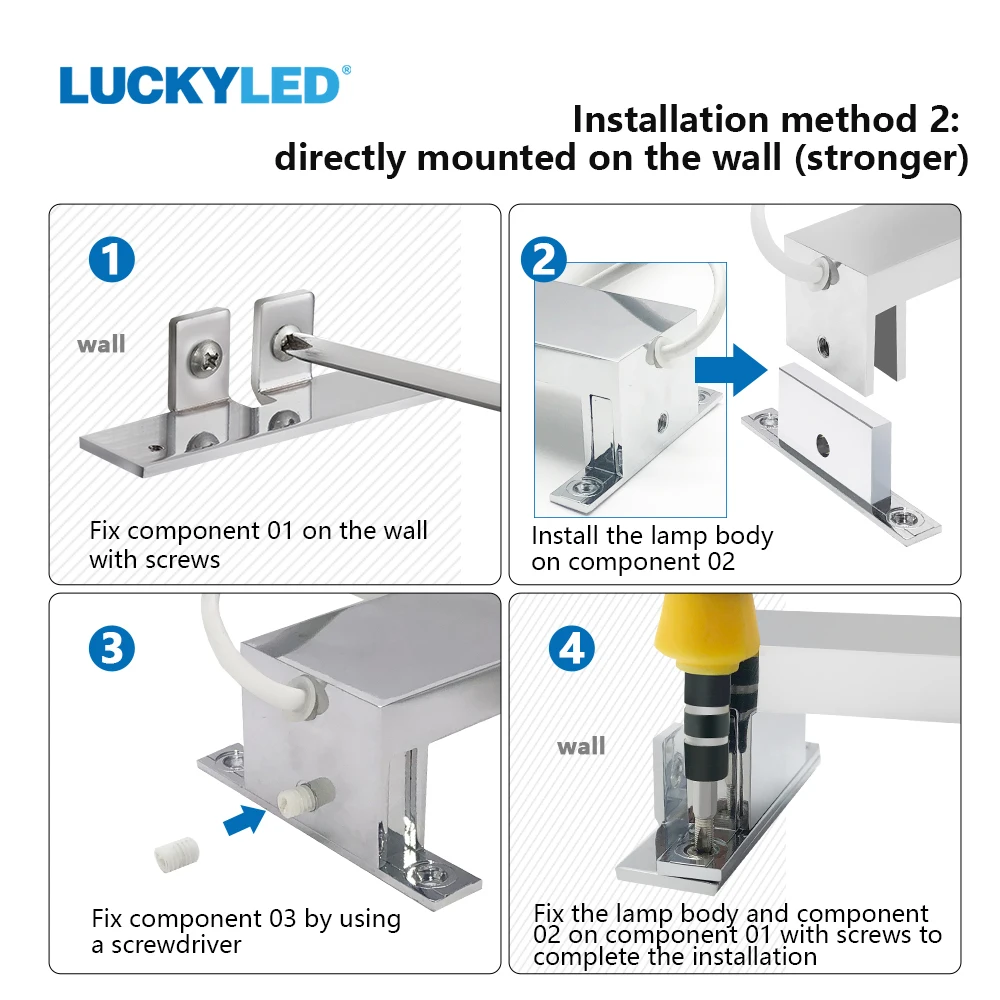 LUCKYLED®

Installation method 2: directly mounted on the wall (stronger)

1

wall

Fix component 01 on the wall with screws

2

Install the lamp body on component 02

3

Fix component 03 by using a screwdriver

4

wall

Fix the lamp body and component 02 on component 01 with screws to complete the installation